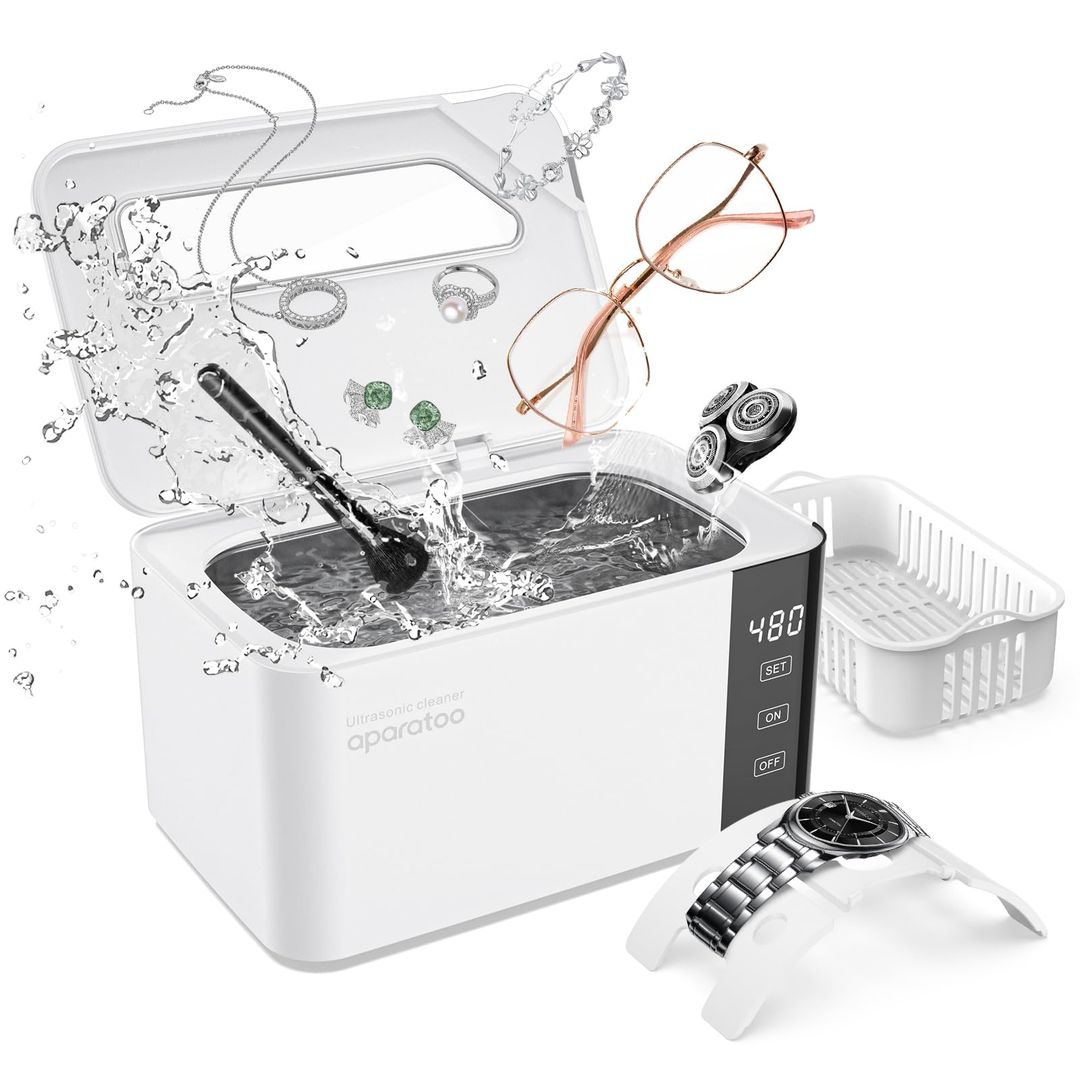 Ultrasonic cleaner
aparatoo

480
SET
ON
OFF