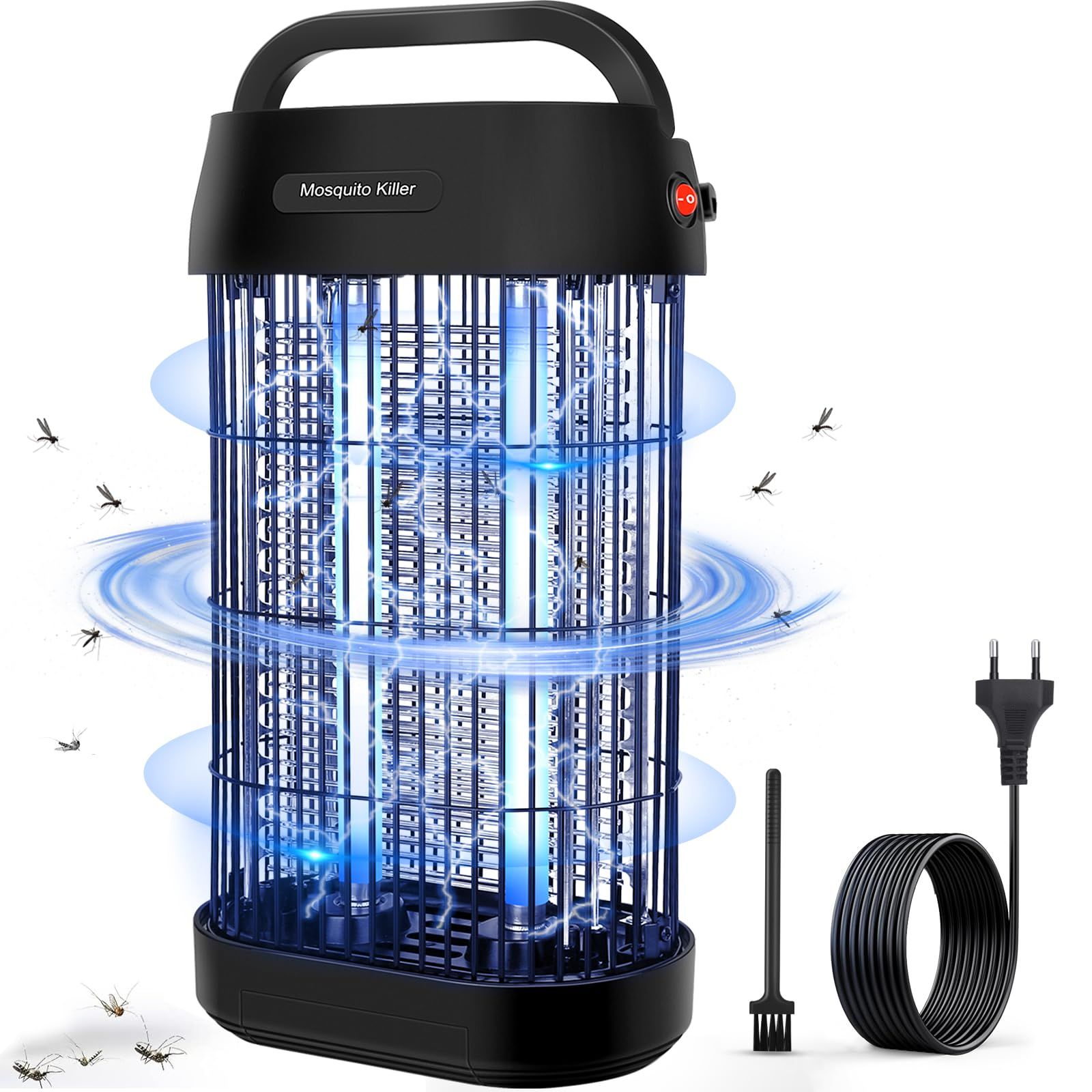 Mosquito Killer