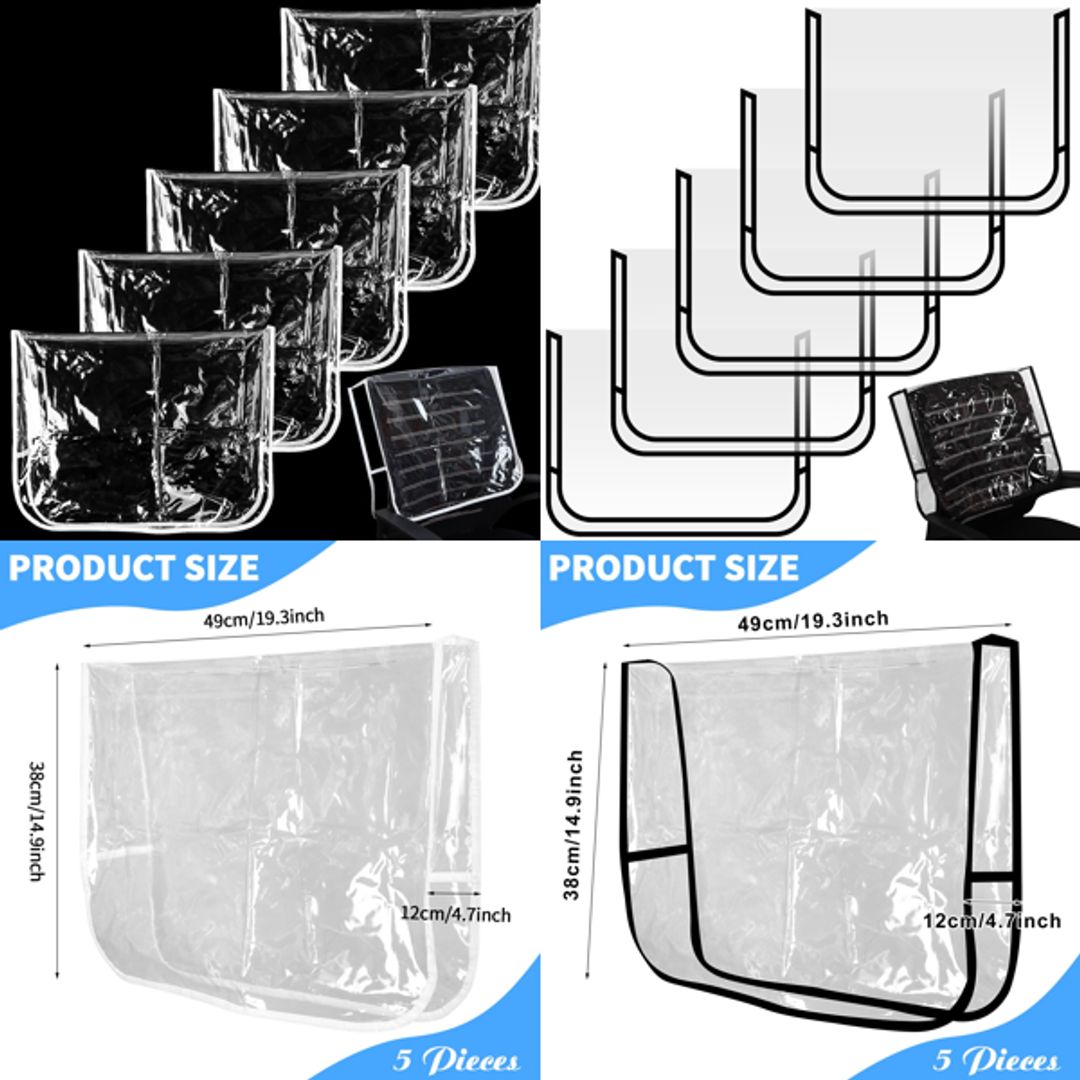 PRODUCT SIZE

49cm/19.3inch

38cm/14.9inch

12cm/4.7inch

5 Pieces

PRODUCT SIZE

49cm/19.3inch

38cm/14.9inch

12cm/4.7inch

5 Pieces