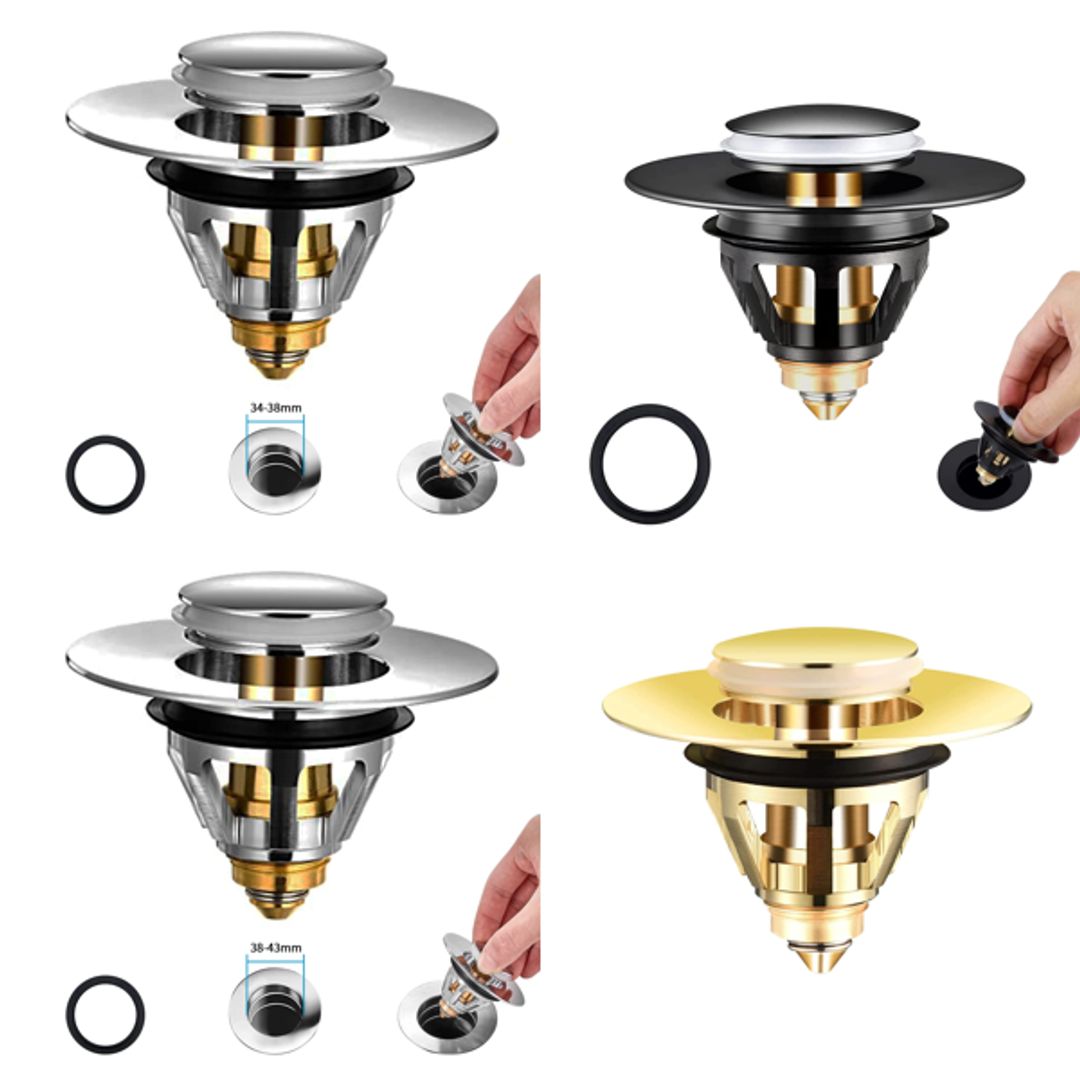 34-38mm

38-43mm