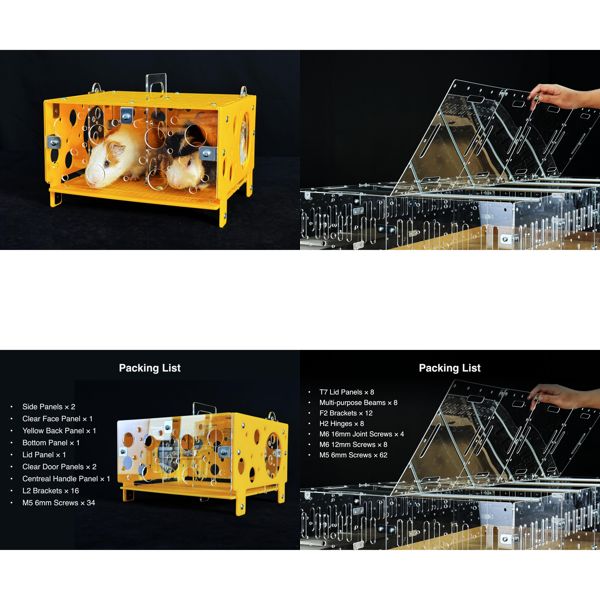 Packing List

- Side Panels × 2
- Clear Face Panel × 1
- Yellow Back Panel × 1
- Bottom Panel × 1
- Lid Panel × 1
- Clear Door Panels × 2
- Centreal Handle Panel × 1
- L2 Brackets × 16
- M5 6mm Screws × 34

Packing List

- T7 Lid Panels × 8
- Multi-purpose Beams × 8
- F2 Brackets × 12
- H2 Hinges × 8
- M6 16mm Joint Screws × 4
- M6 12mm Screws × 8
- M5 6mm Screws × 62