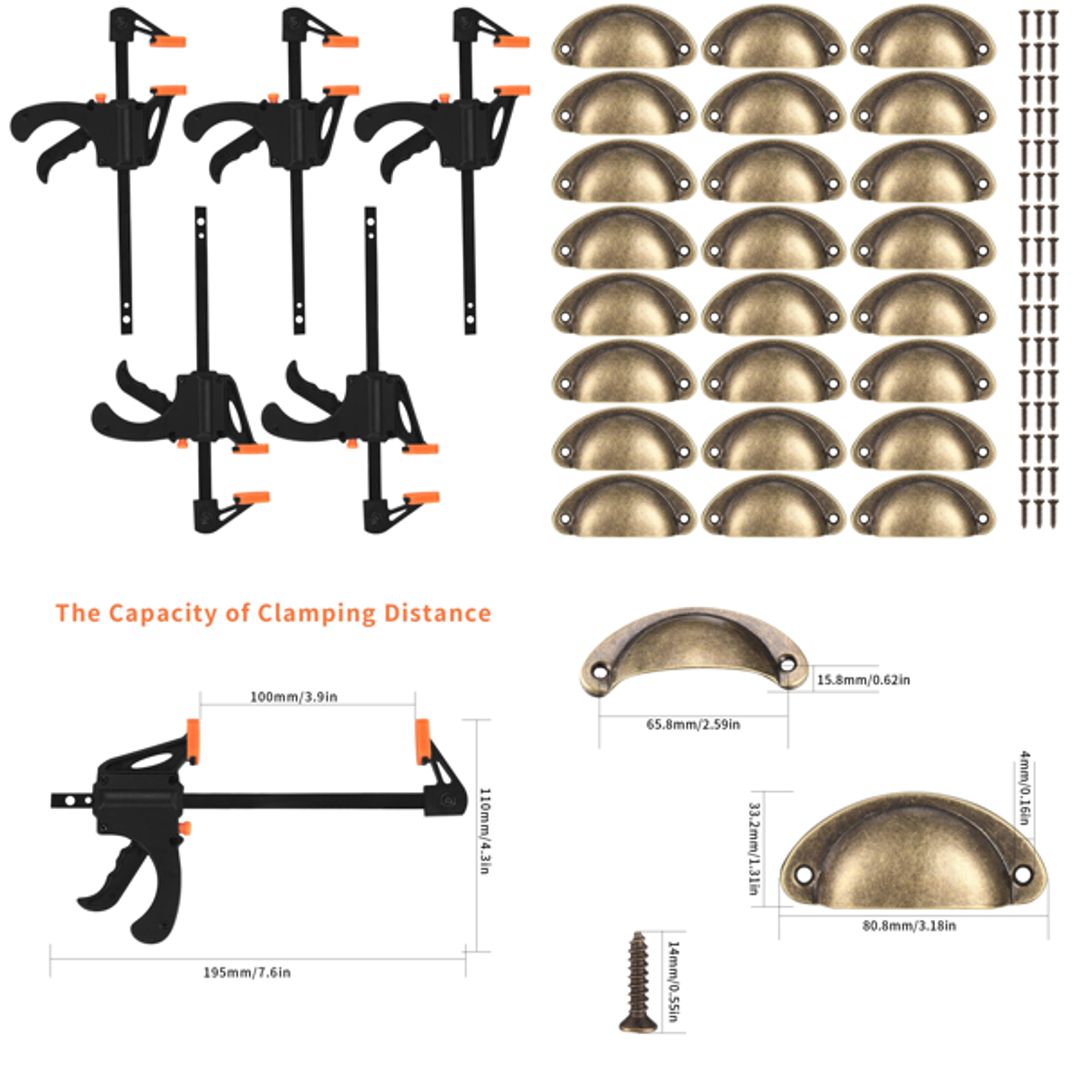 The Capacity of Clamping Distance

100mm/3.9in

110mm/4.3in

195mm/7.6in

15.8mm/0.62in

65.8mm/2.59in

4mm/0.16in

33.2mm/1.31in

80.8mm/3.18in

14mm/0.55in