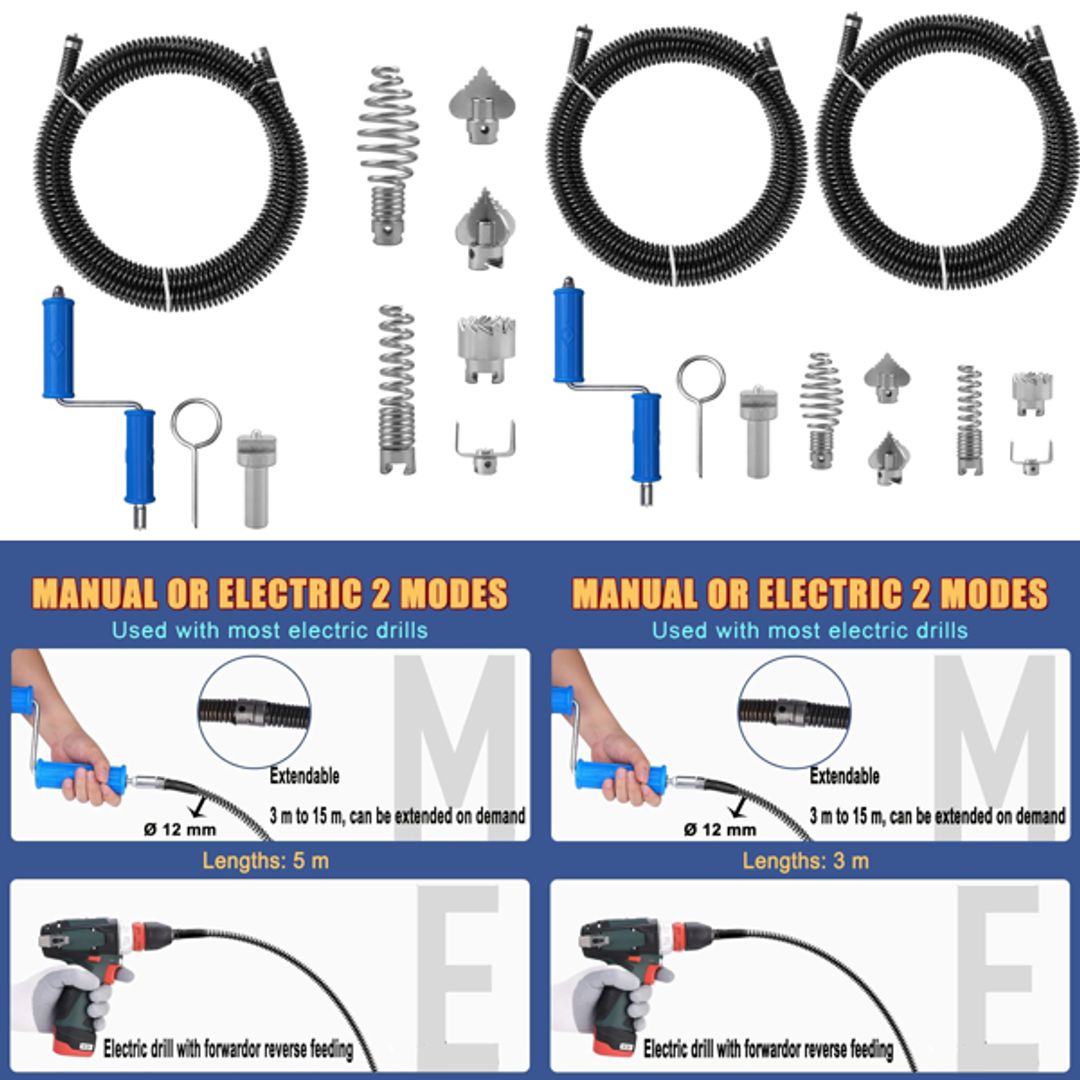 MANUAL OR ELECTRIC 2 MODES
Used with most electric drills

M

Extendable
3 m to 15 m, can be extended on demand
Ø 12 mm

Lengths: 5 m

E

Electric drill with forwardor reverse feeding

MANUAL OR ELECTRIC 2 MODES
Used with most electric drills

M

Extendable
3 m to 15 m, can be extended on demand
Ø 12 mm

Lengths: 3 m

E

Electric drill with forwardor reverse feeding