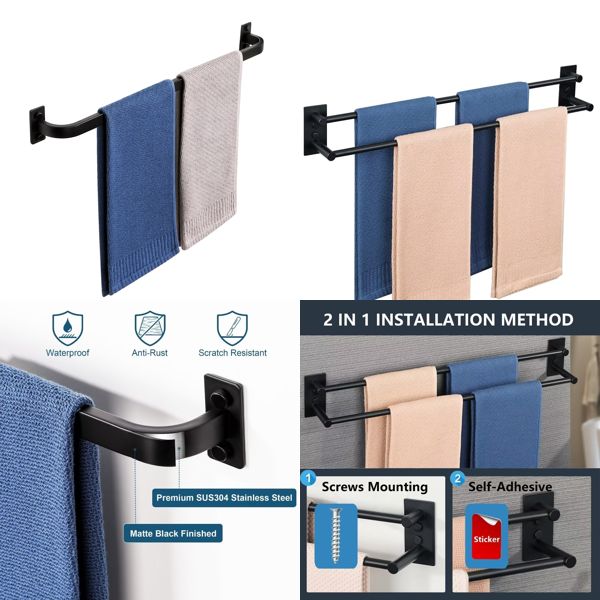 Waterproof
Anti-Rust
Scratch Resistant

Premium SUS304 Stainless Steel
Matte Black Finished

2 IN 1 INSTALLATION METHOD

1 Screws Mounting
2 Self-Adhesive
Sticker