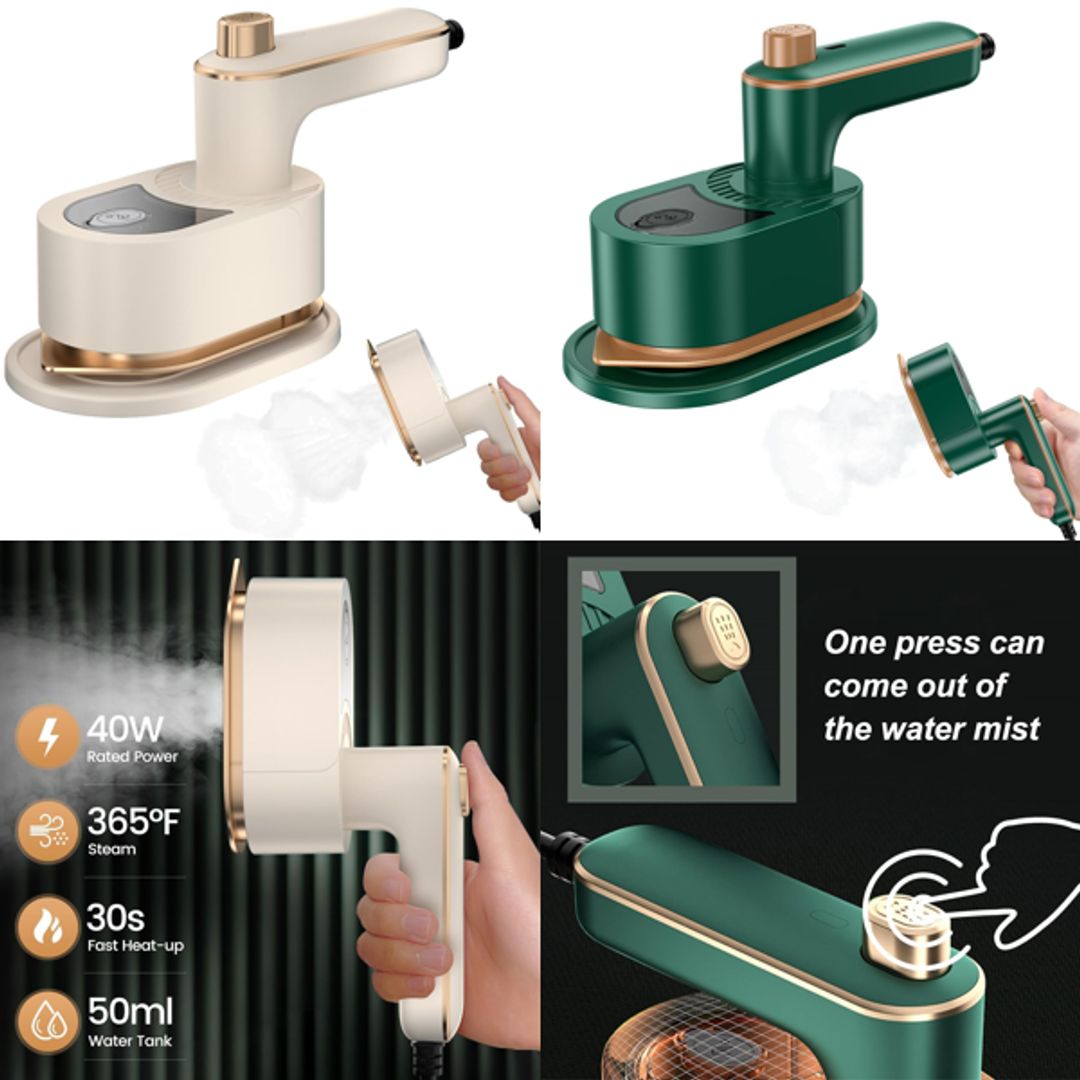 40W
Rated Power

365ºF
Steam

30s
Fast Heat-up

50ml
Water Tank

One press can come out of the water mist