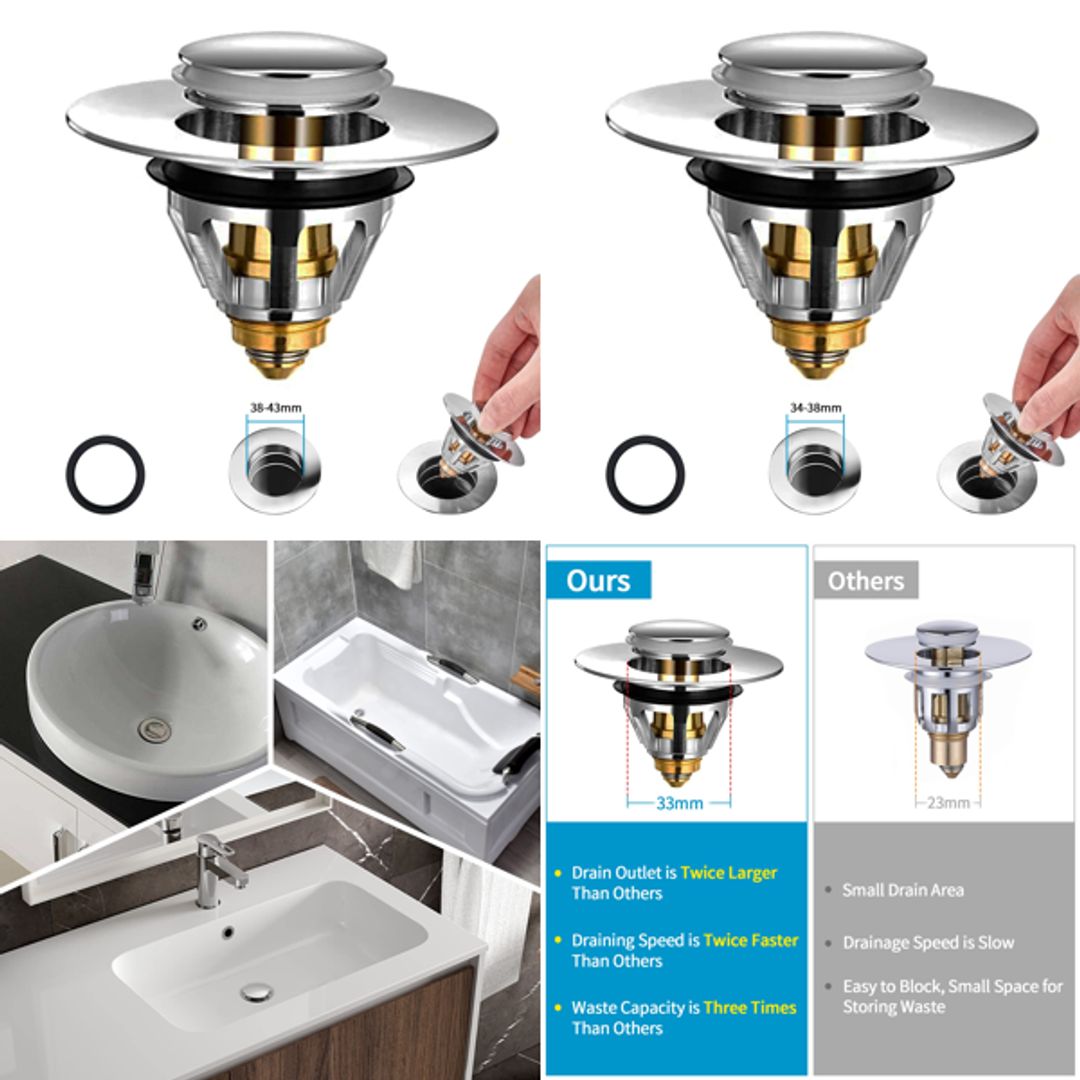 38-43mm

34-38mm

Ours

33mm

Drain Outlet is Twice Larger Than Others

Draining Speed is Twice Faster Than Others

Waste Capacity is Three Times Than Others

Others

23mm

Small Drain Area

Drainage Speed is Slow

Easy to Block, Small Space for Storing Waste