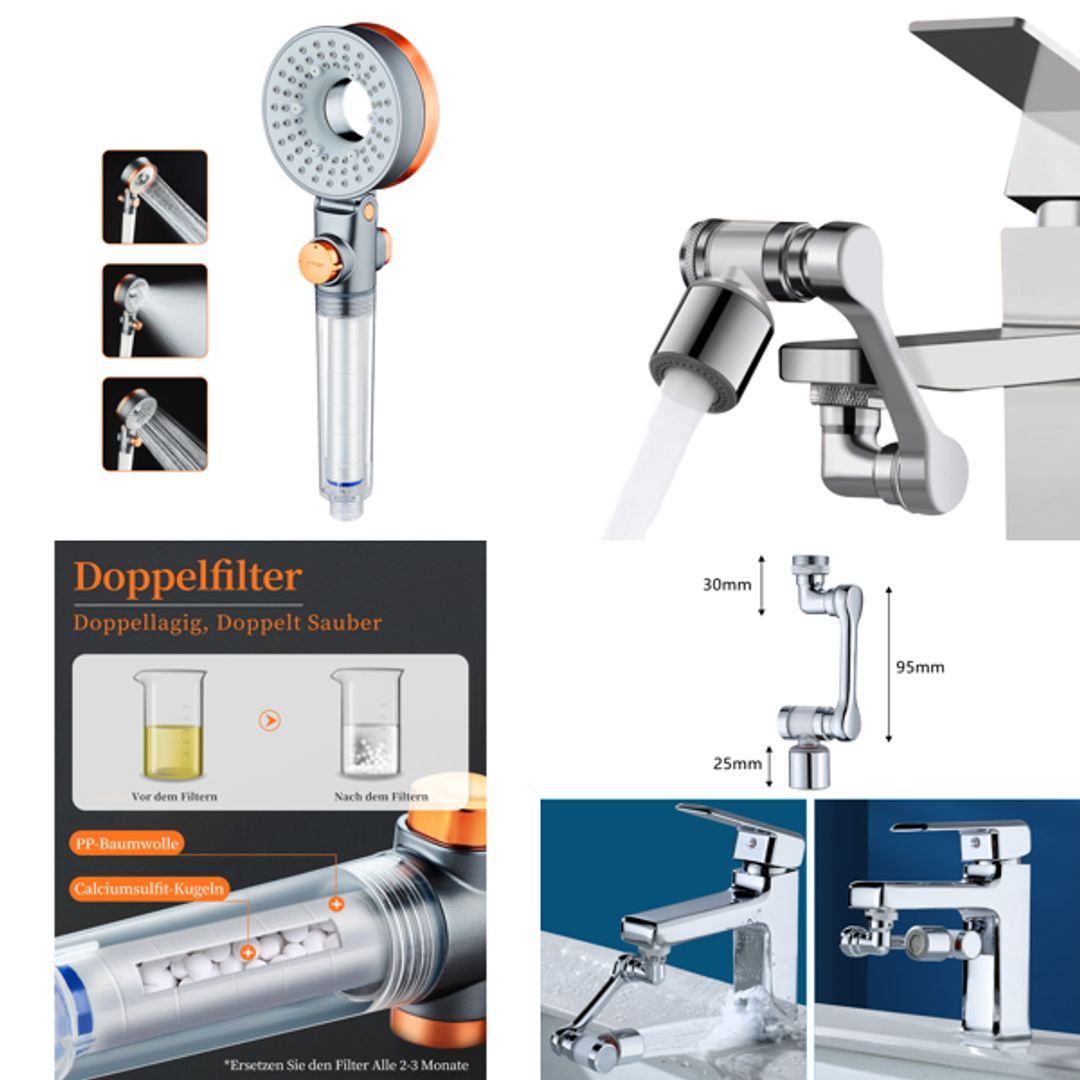 Doppelfilter
Doppellagig, Doppelt Sauber

Vor dem Filtern
Nach dem Filtern

PP-Baumwolle
Calciumsulfit-Kugeln

*Ersetzen Sie den Filter Alle 2-3 Monate

30mm
95mm
25mm