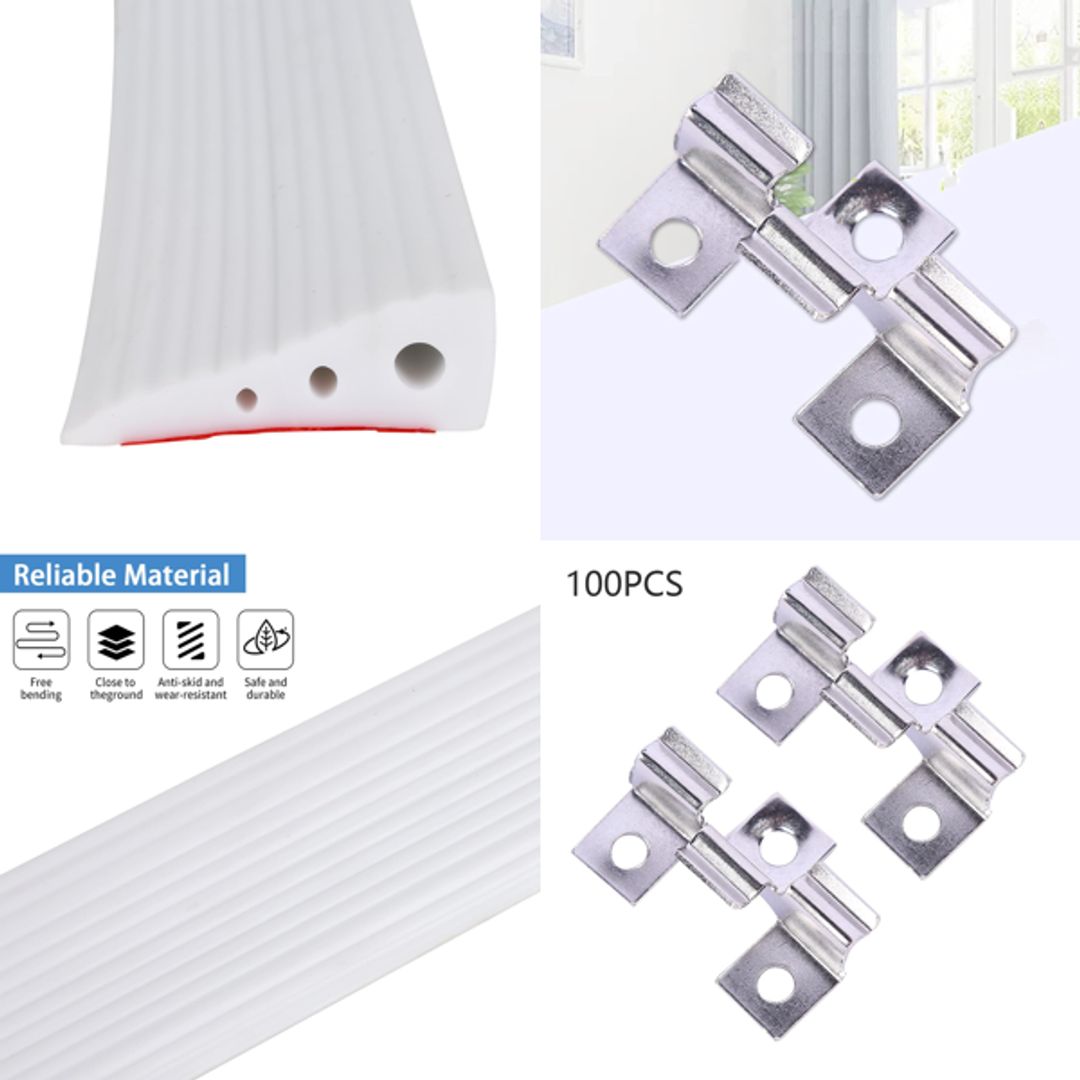 Reliable Material

Free bending

Close to theground

Anti-skid and wear-resistant

Safe and durable

100PCS