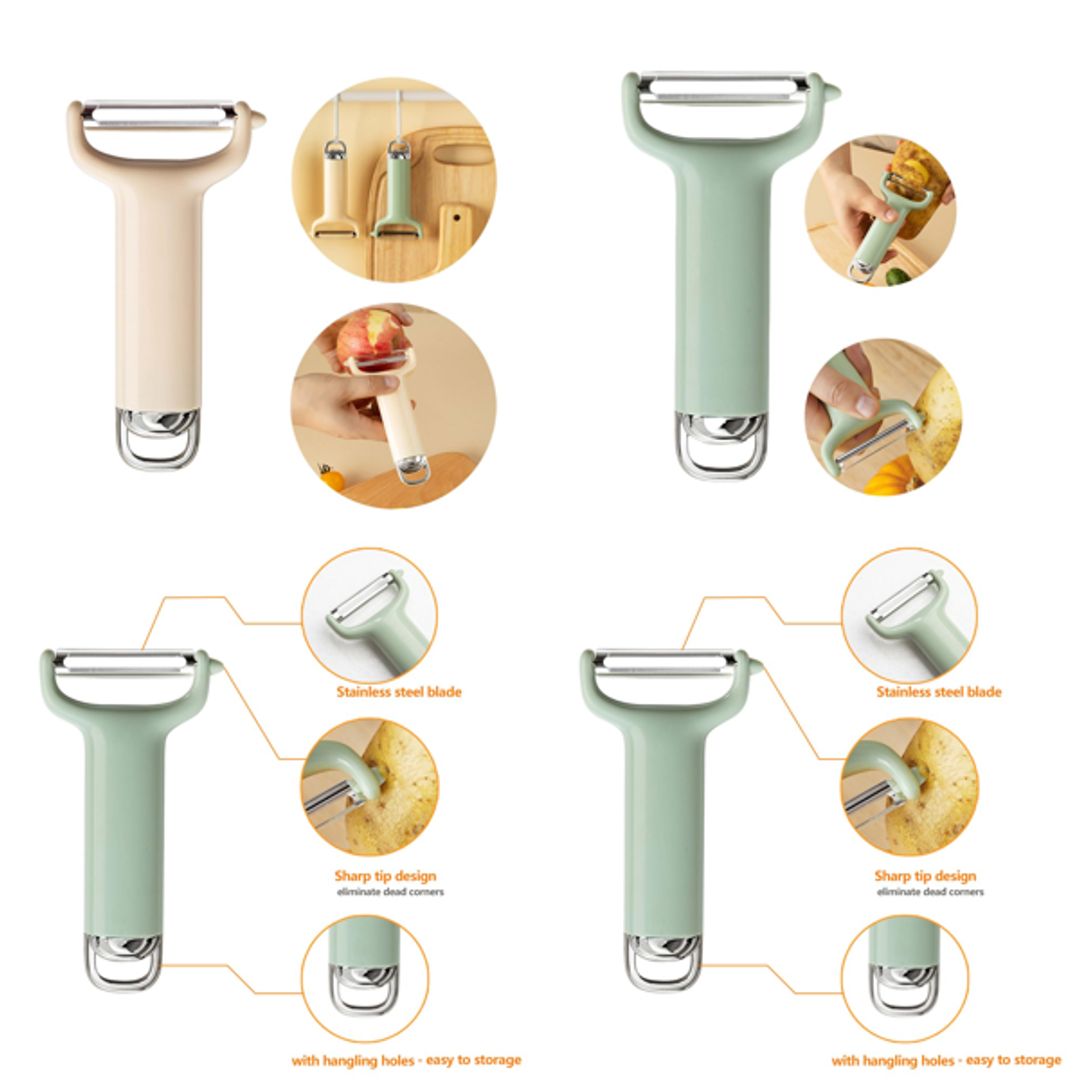 Stainless steel blade

Sharp tip design
eliminate dead corners

with hangling holes - easy to storage

Stainless steel blade

Sharp tip design
eliminate dead corners

with hangling holes - easy to storage