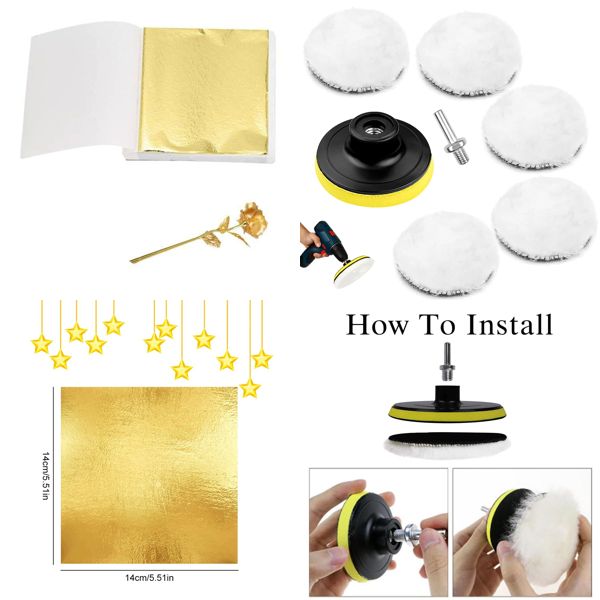 How To Install

14cm/5.51in

14cm/5.51in