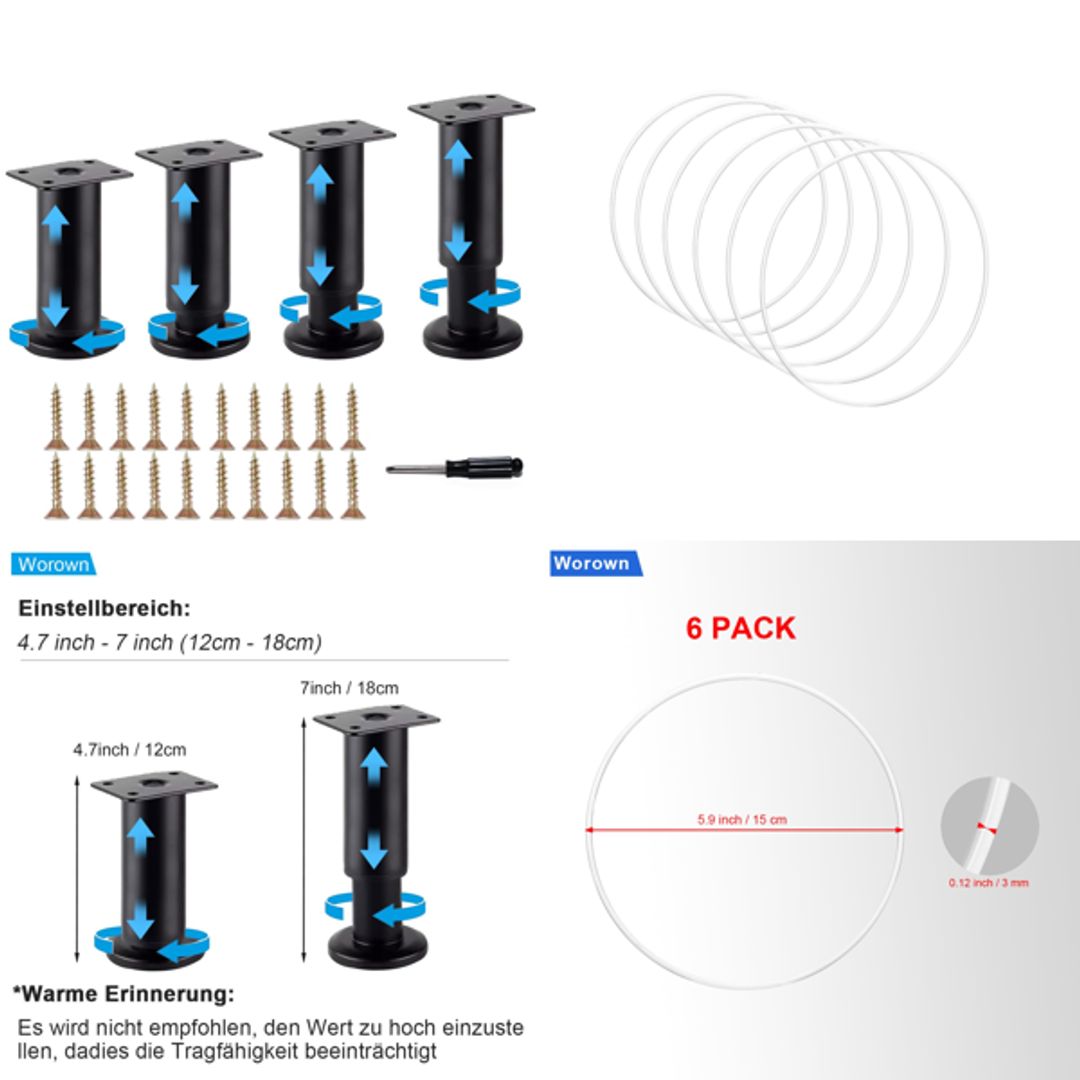 Worown

Einstellbereich:

4.7 inch - 7 inch (12cm - 18cm)

7inch / 18cm

4.7inch / 12cm

*Warme Erinnerung:

Es wird nicht empfohlen, den Wert zu hoch einzustellen, dadies die Tragfähigkeit beeinträchtigt

Worown

6 PACK

5.9 inch / 15 cm

0.12 inch / 3 mm