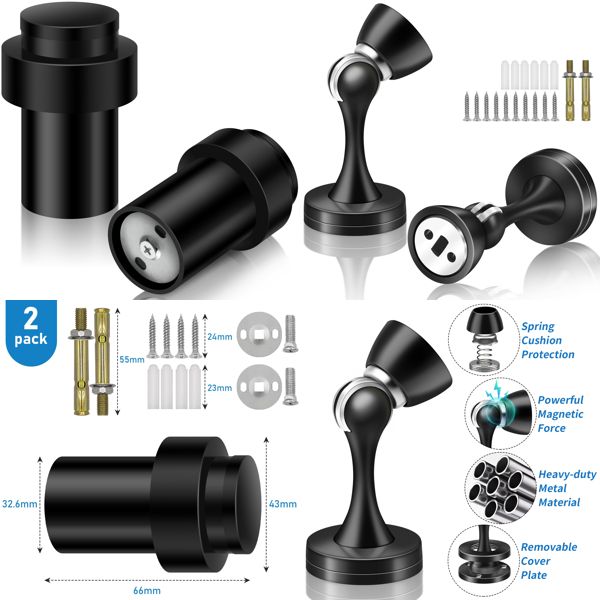 2 pack

55mm

24mm

23mm

32.6mm

43mm

66mm

Spring Cushion Protection

Powerful Magnetic Force

Heavy-duty Metal Material

Removable Cover Plate