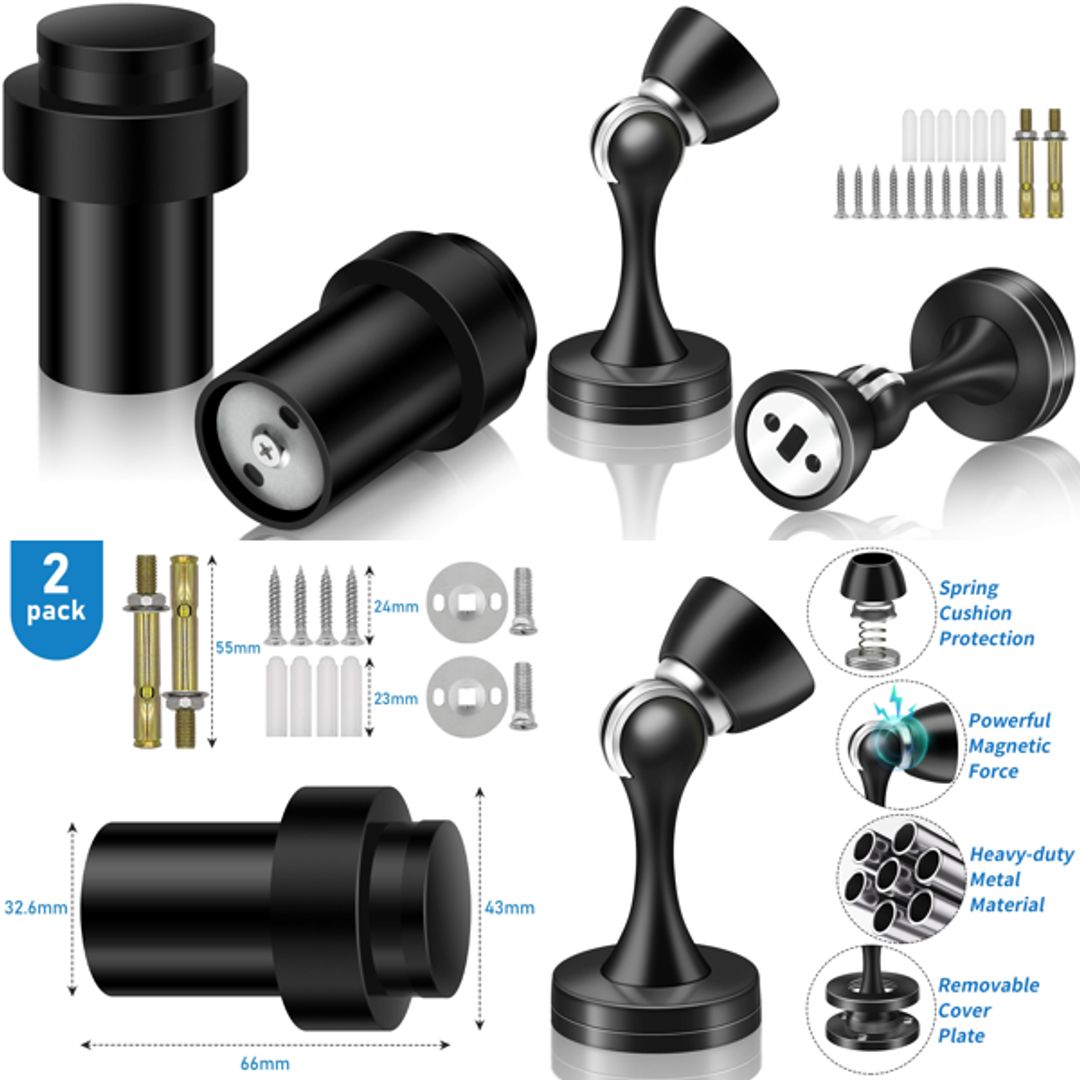 2 pack

55mm

24mm

23mm

32.6mm

43mm

66mm

Spring Cushion Protection

Powerful Magnetic Force

Heavy-duty Metal Material

Removable Cover Plate