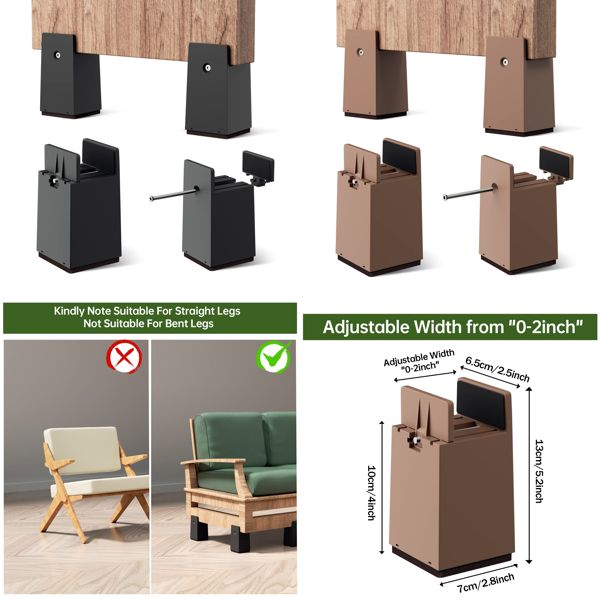 Kindly Note Suitable For Straight Legs
Not Suitable For Bent Legs

Adjustable Width from "0-2inch"

Adjustable Width "0-2inch"

6.5cm/2.5inch

13cm/5.2inch

10cm/4inch

7cm/2.8inch