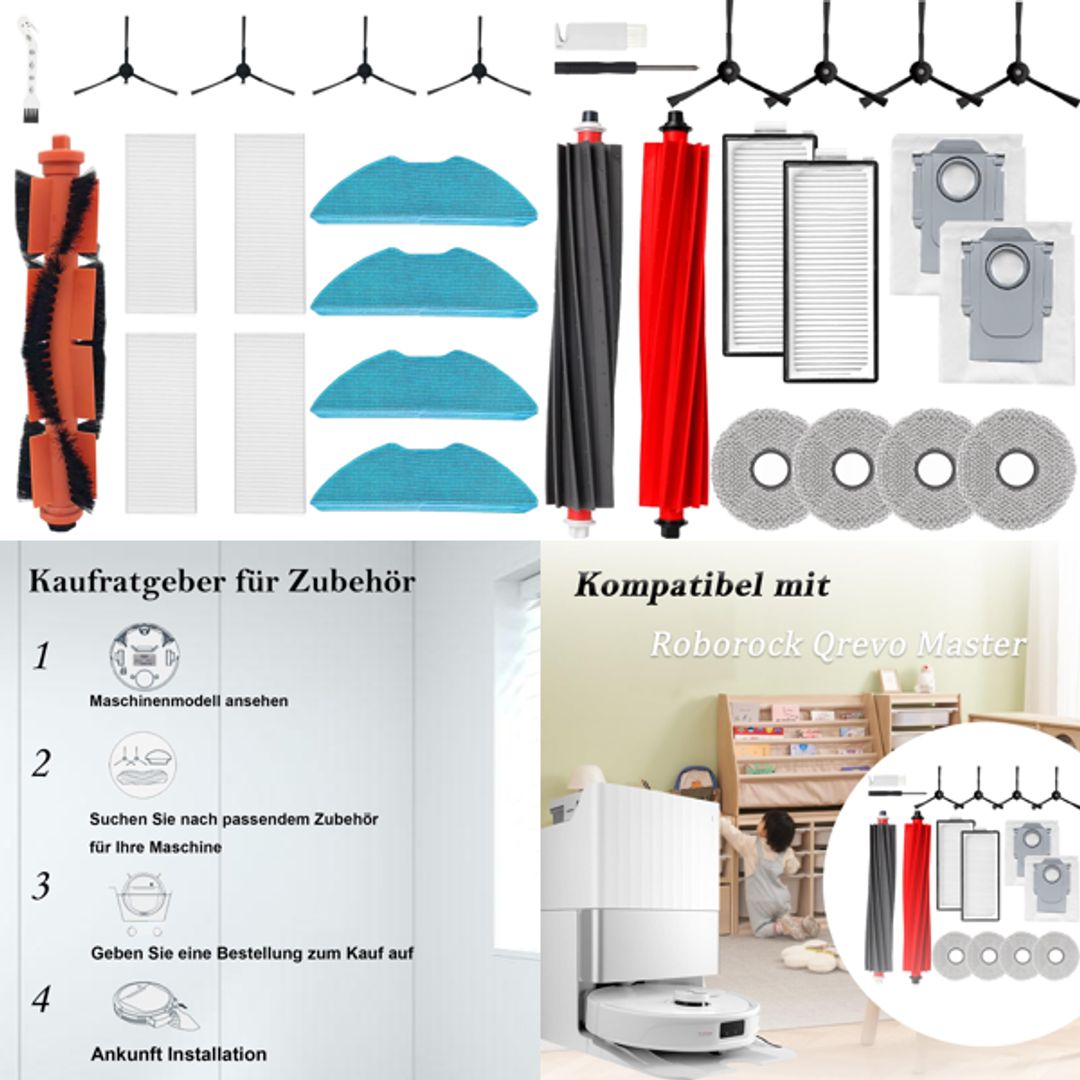 Kaufratgeber für Zubehör

1

Maschinenmodell ansehen

2

Suchen Sie nach passendem Zubehör für Ihre Maschine

3

Geben Sie eine Bestellung zum Kauf auf

4

Ankunft Installation

Kompatibel mit

Roborock Qrevo Master