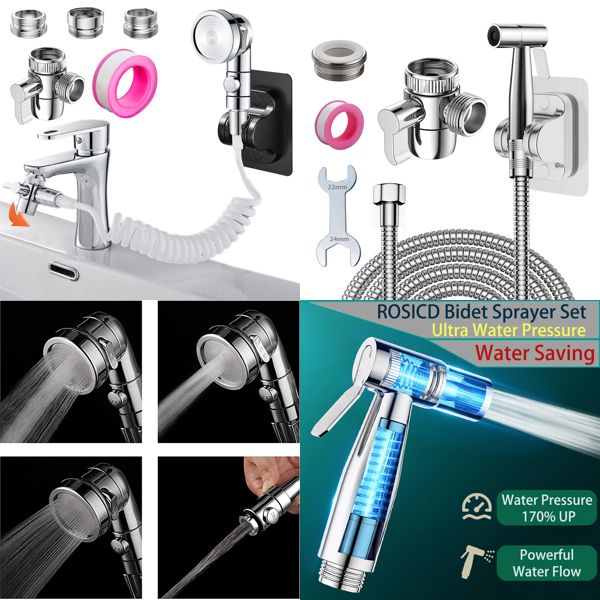 22mm

24mm

ROSICD Bidet Sprayer Set
Ultra Water Pressure
Water Saving

Water Pressure 170% UP

Powerful Water Flow