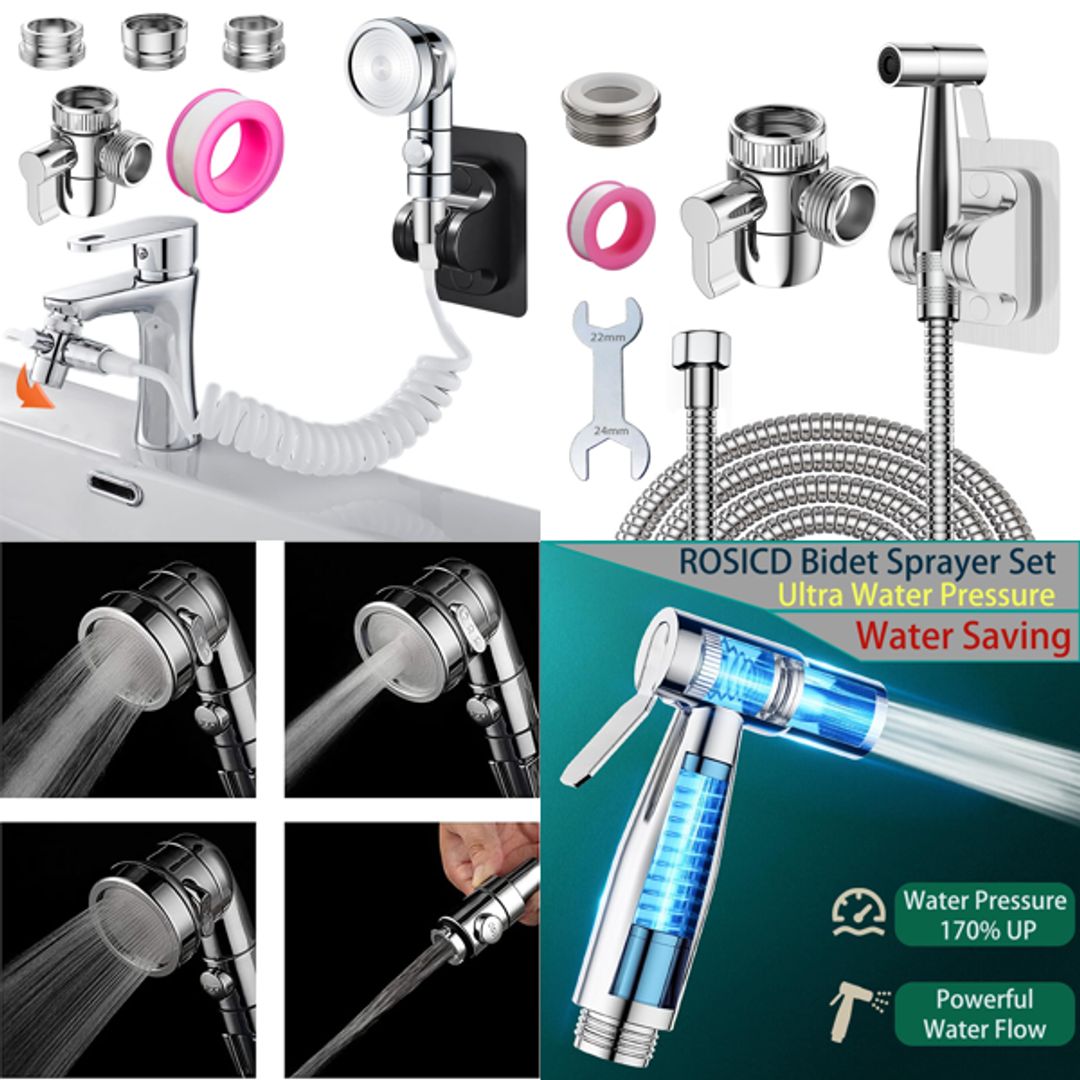 22mm
24mm

ROSICD Bidet Sprayer Set
Ultra Water Pressure
Water Saving

Water Pressure 170% UP

Powerful Water Flow