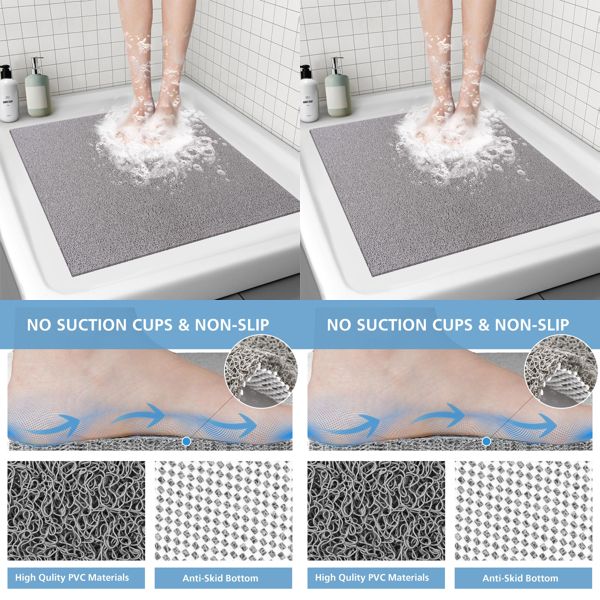 NO SUCTION CUPS & NON-SLIP

High Qulity PVC Materials

Anti-Skid Bottom

NO SUCTION CUPS & NON-SLIP

High Qulity PVC Materials

Anti-Skid Bottom