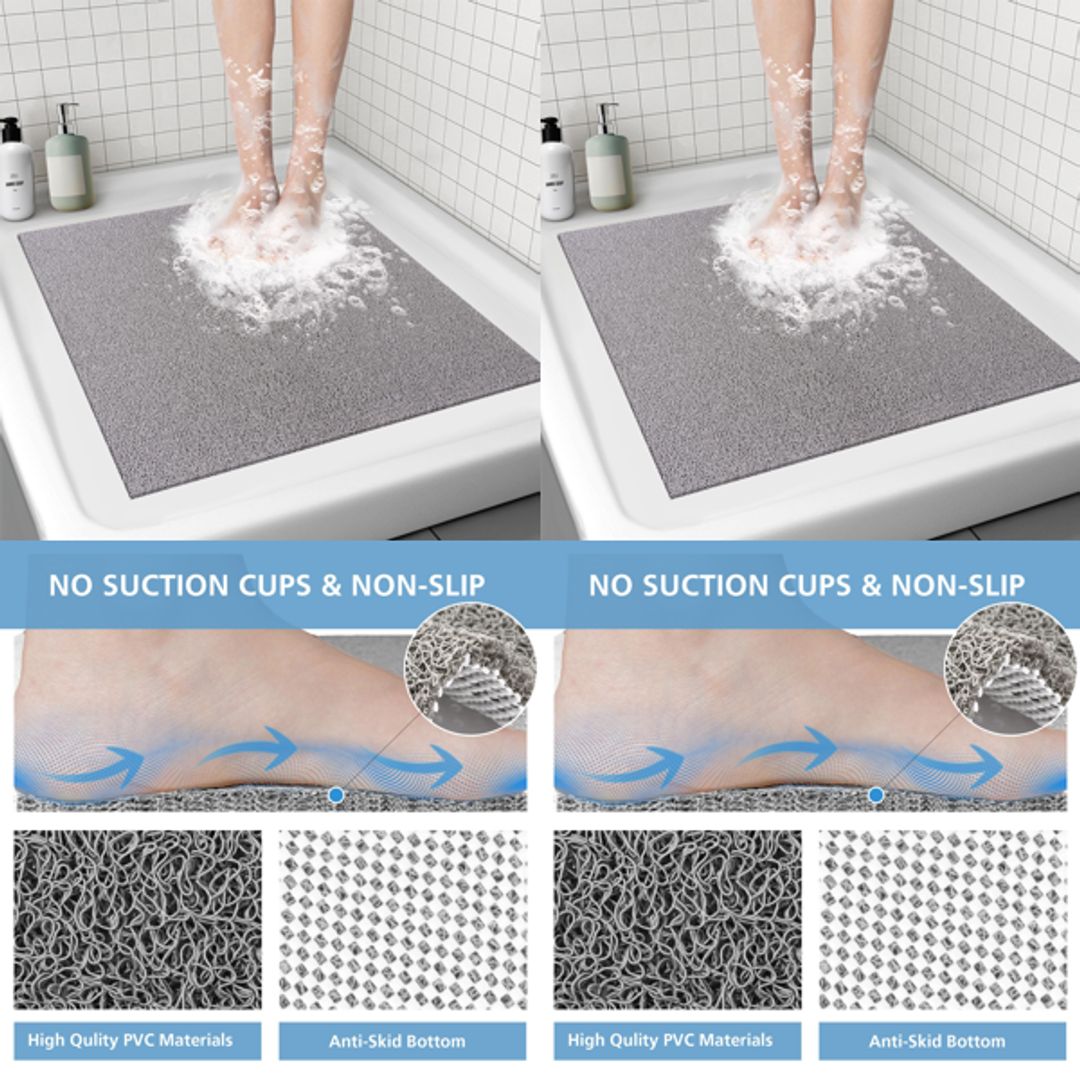 NO SUCTION CUPS & NON-SLIP

High Qulity PVC Materials

Anti-Skid Bottom

NO SUCTION CUPS & NON-SLIP

High Qulity PVC Materials

Anti-Skid Bottom