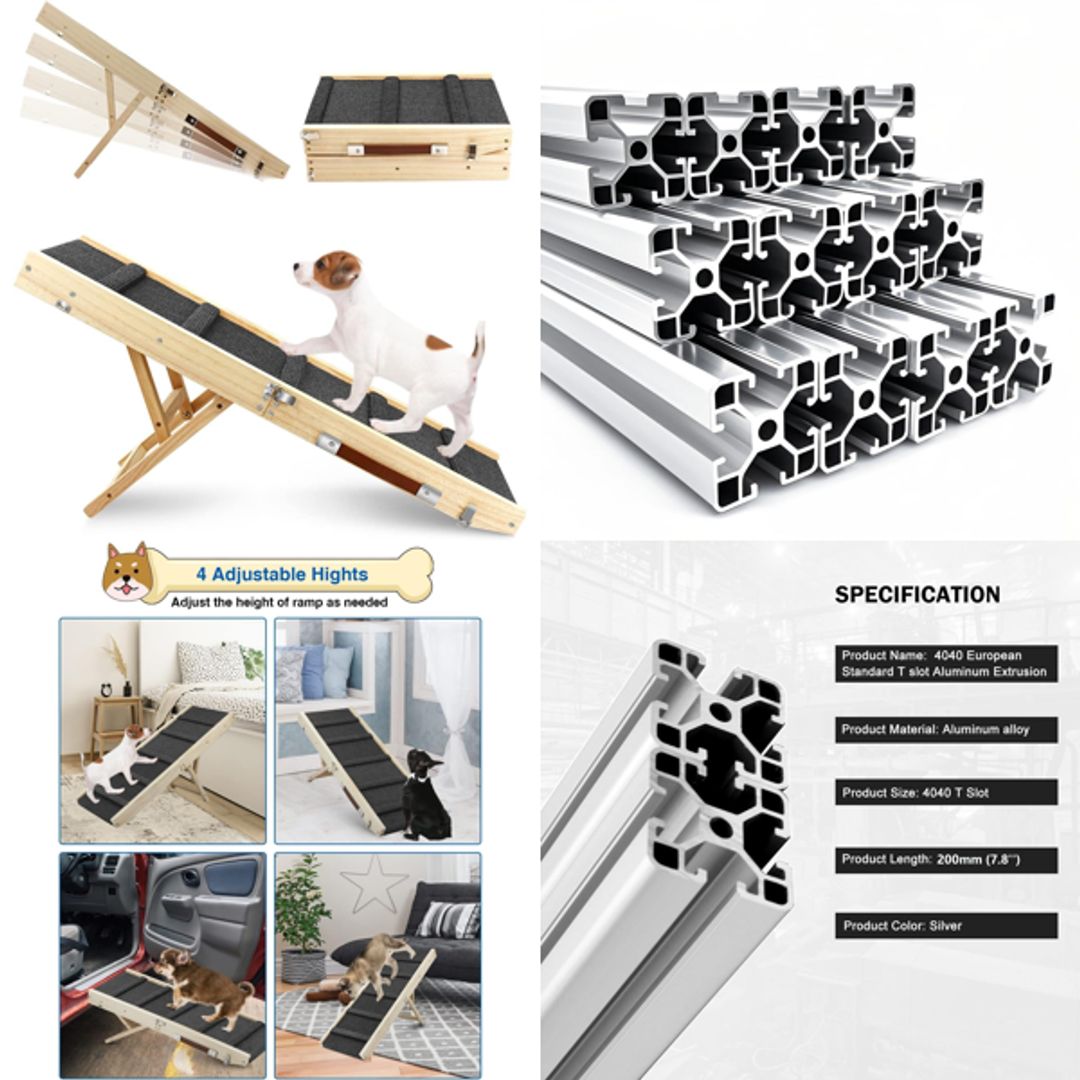 4 Adjustable Hights
Adjust the height of ramp as needed

SPECIFICATION

Product Name: 4040 European Standard T slot Aluminum Extrusion

Product Material: Aluminum alloy

Product Size: 4040 T Slot

Product Length: 200mm (7.8'')

Product Color: Silver