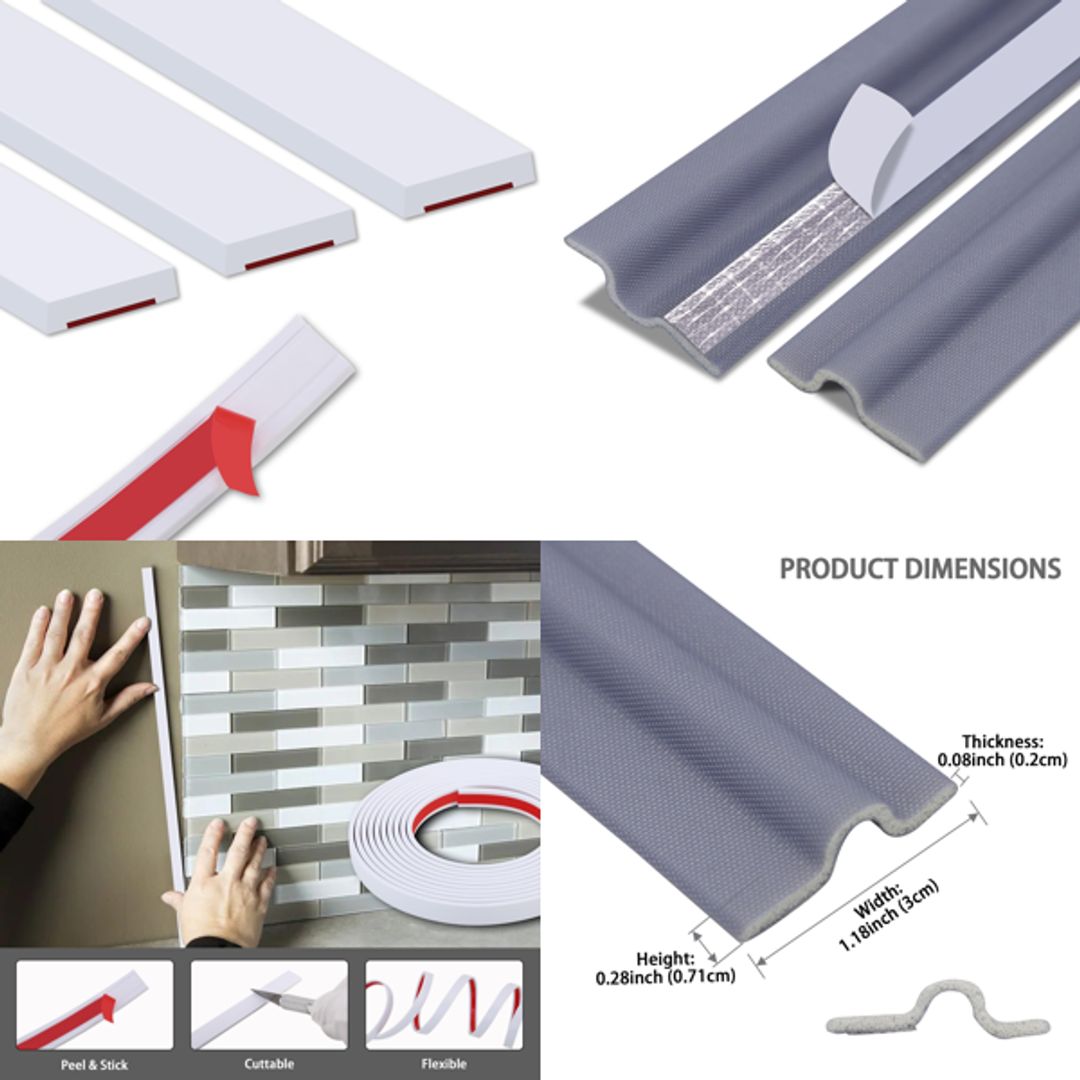 Peel & Stick

Cuttable

Flexible

PRODUCT DIMENSIONS

Thickness: 0.08inch (0.2cm)

Width: 1.18inch (3cm)

Height: 0.28inch (0.71cm)