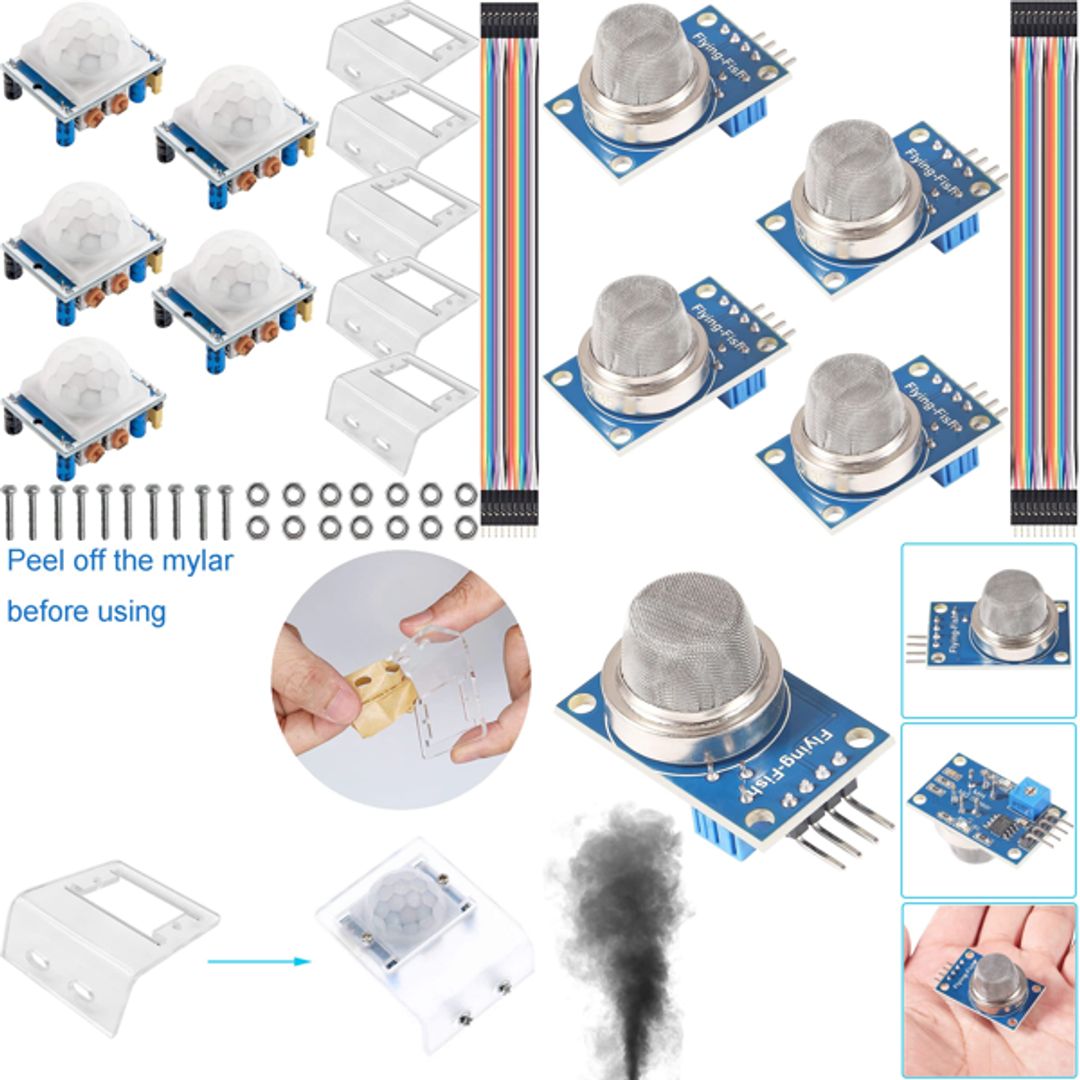 Flying-Fish

Flying-Fish

Flying-Fish

Flying-Fish

Peel off the mylar before using

Flying-Fish

Flying-Fish