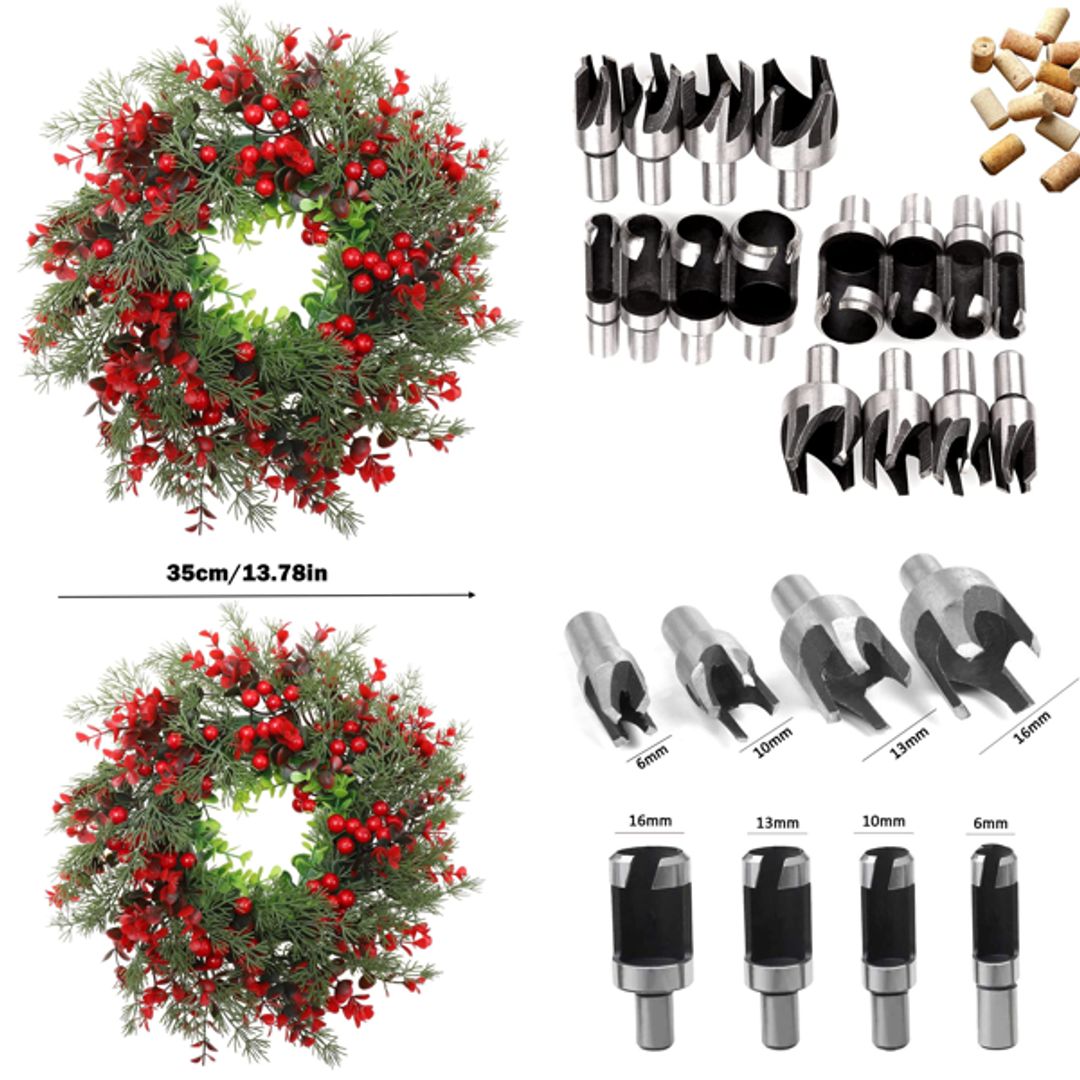 35cm/13.78in

6mm
10mm
13mm
16mm

16mm
13mm
10mm
6mm