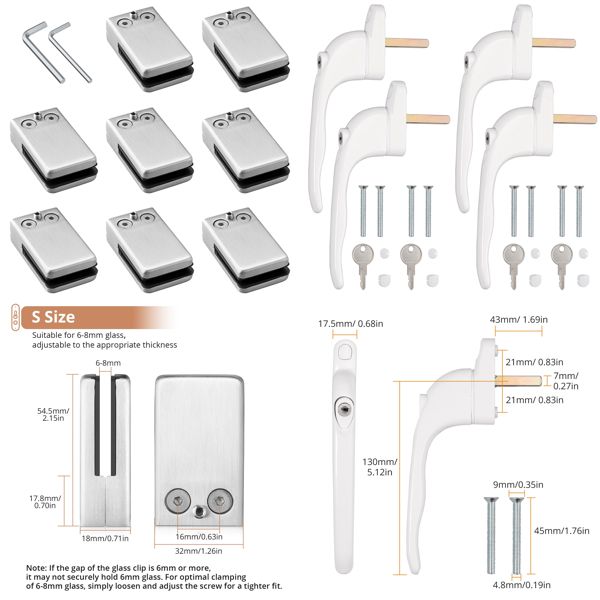 S Size

Suitable for 6-8mm glass, adjustable to the appropriate thickness

6-8mm

54.5mm/ 2.15in

17.8mm/ 0.70in

18mm/0.71in

16mm/0.63in

32mm/1.26in

Note: If the gap of the glass clip is 6mm or more, it may not securely hold 6mm glass. For optimal clamping of 6-8mm glass, simply loosen and adjust the screw for a tighter fit.

17.5mm/ 0.68in

43mm/ 1.69in

21mm/ 0.83in

7mm/ 0.27in

21mm/ 0.83in

130mm/ 5.12in

9mm/0.35in

45mm/1.76in

4.8mm/0.19in