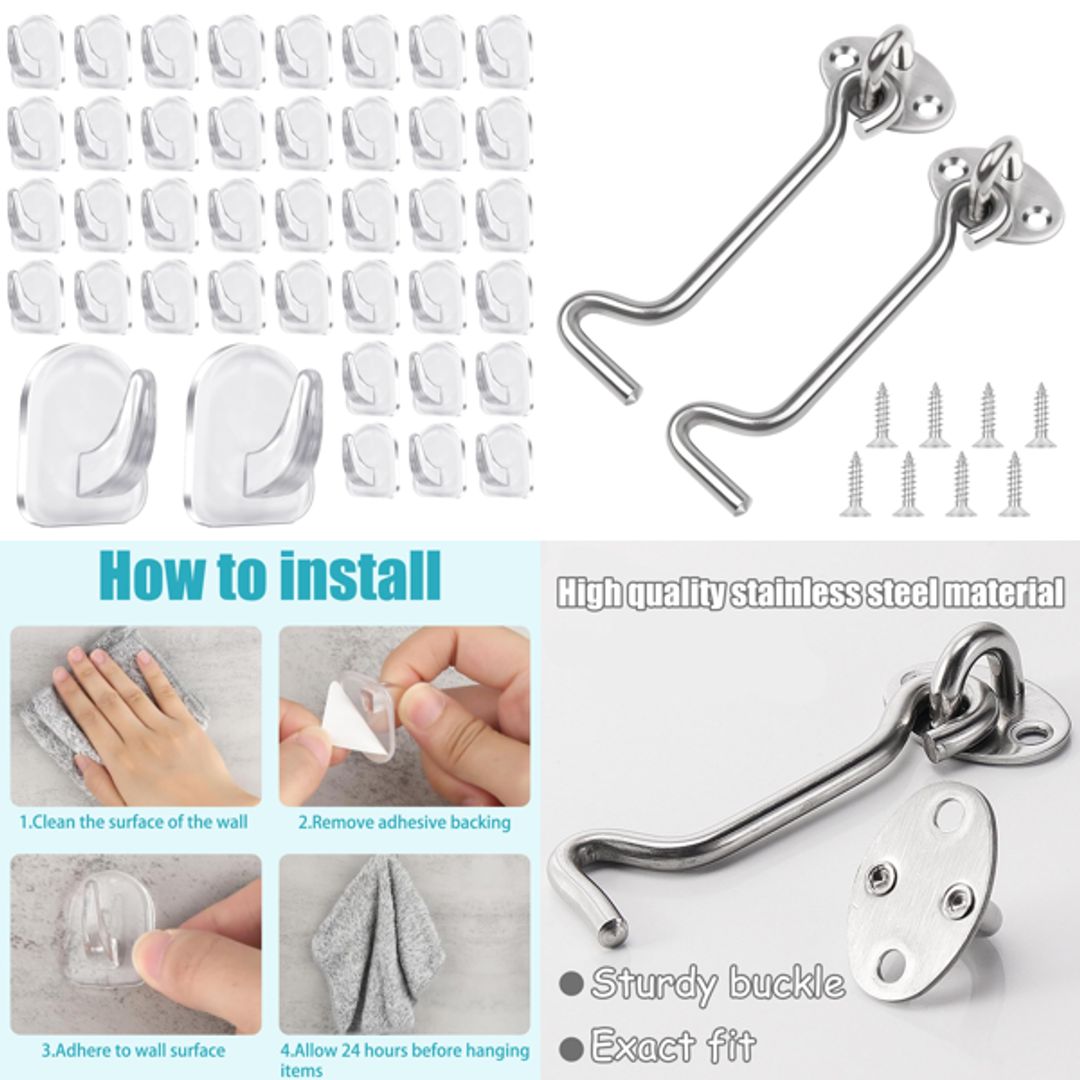 How to install

1.Clean the surface of the wall

2.Remove adhesive backing

3.Adhere to wall surface

4.Allow 24 hours before hanging items

High quality stainless steel material

● Sturdy buckle

● Exact fit