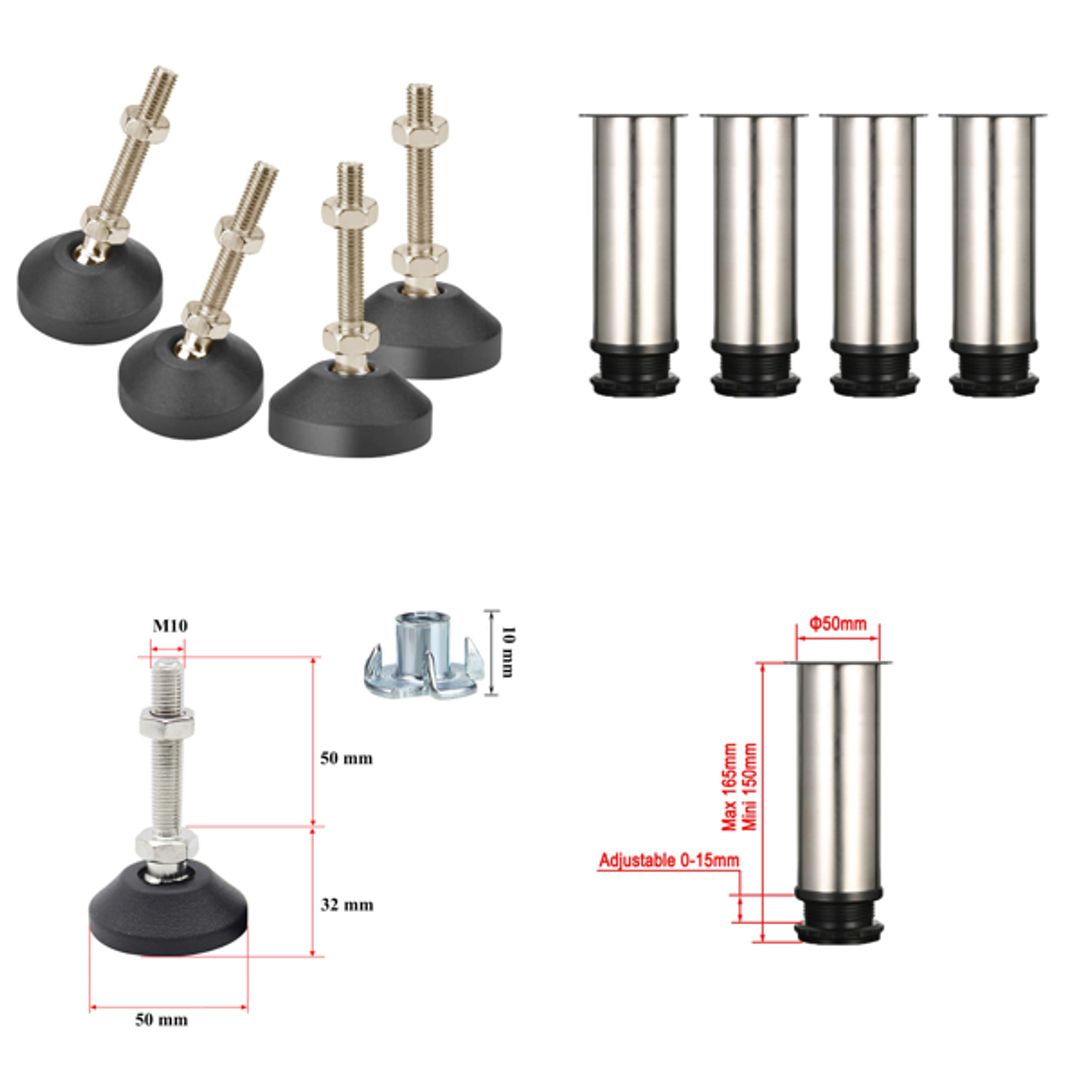 M10

10 mm

50 mm

32 mm

50 mm

Φ50mm

Max 165mm
Mini 150mm

Adjustable 0-15mm