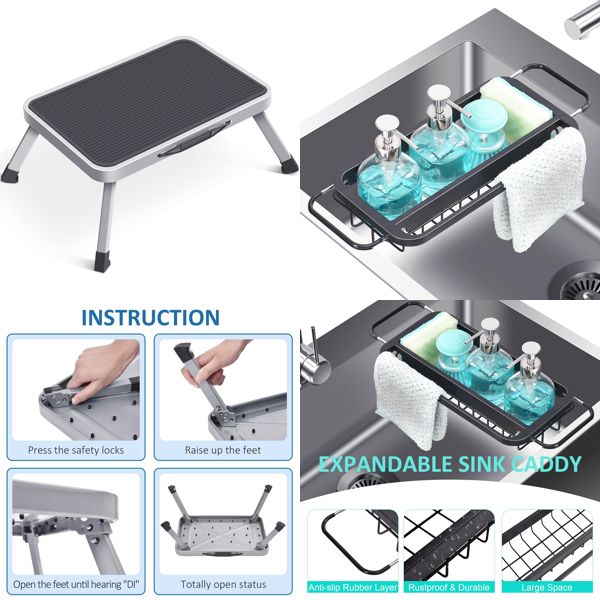 INSTRUCTION

Press the safety locks

Raise up the feet

Open the feet until hearing "DI"

Totally open status

EXPANDABLE SINK CADDY

Anti-slip Rubber Layer

Rustproof & Durable

Large Space