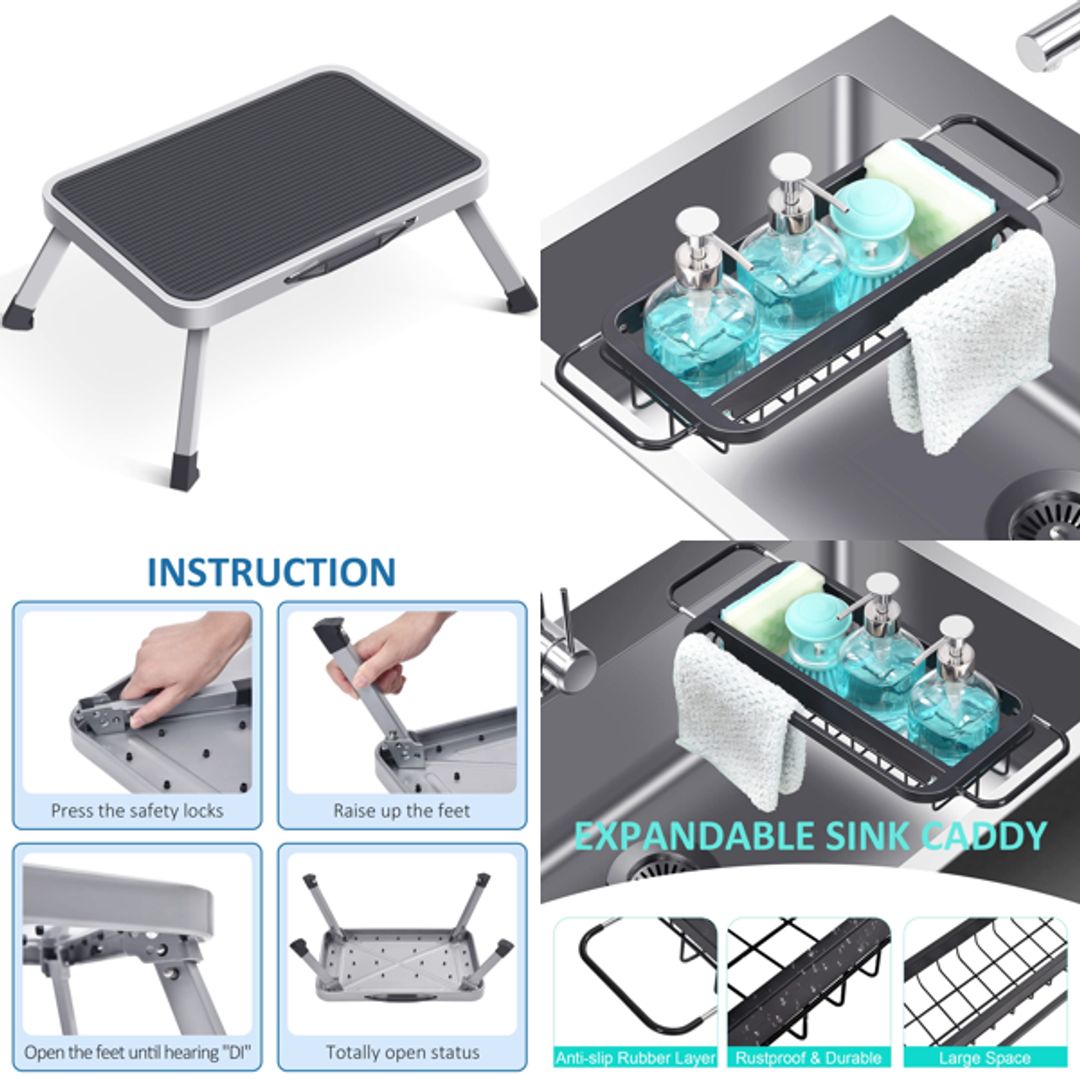 INSTRUCTION

Press the safety locks

Raise up the feet

Open the feet until hearing "DI"

Totally open status

EXPANDABLE SINK CADDY

Anti-slip Rubber Layer

Rustproof & Durable

Large Space