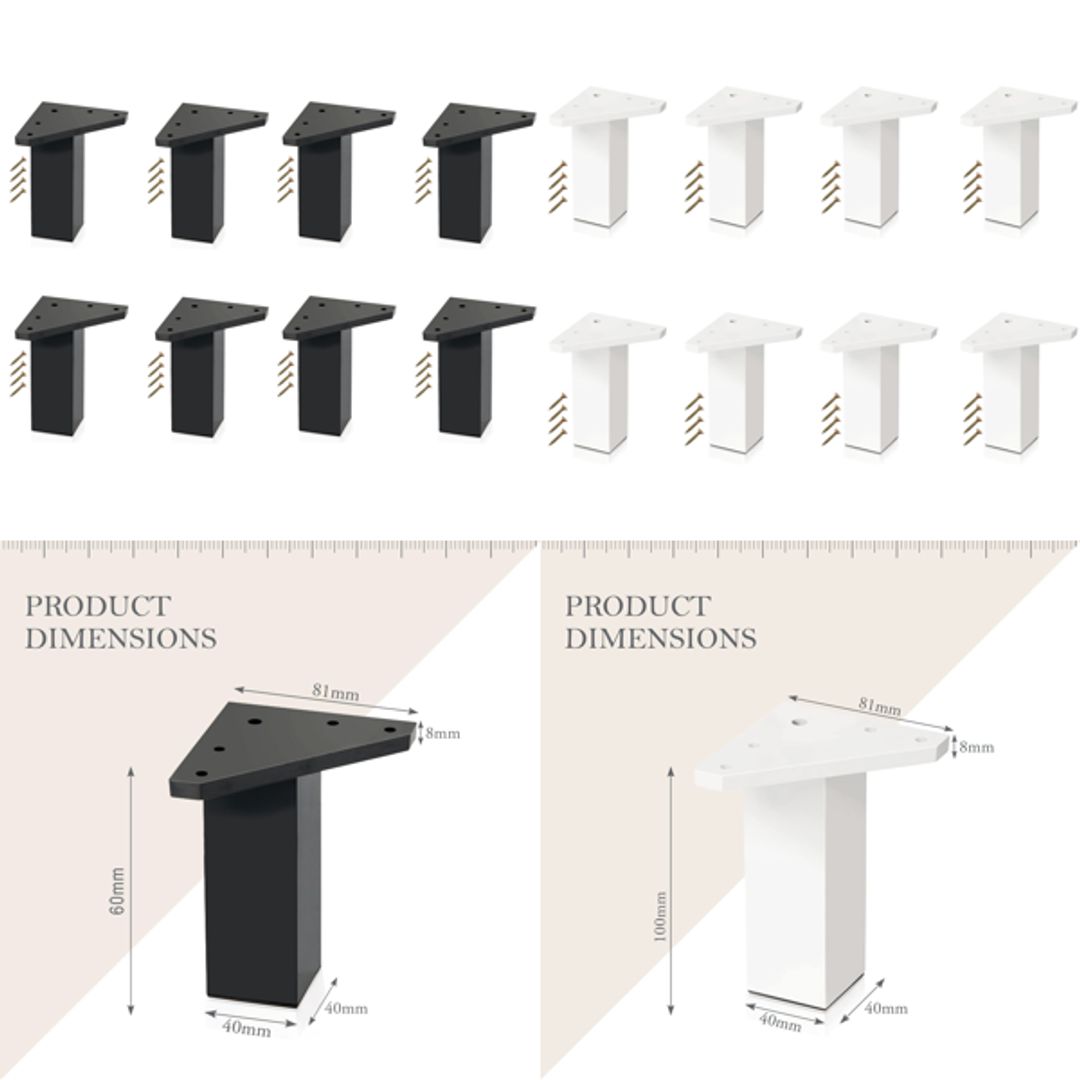 PRODUCT DIMENSIONS

81mm
8mm
60mm
40mm
40mm

PRODUCT DIMENSIONS

81mm
8mm
100mm
40mm
40mm