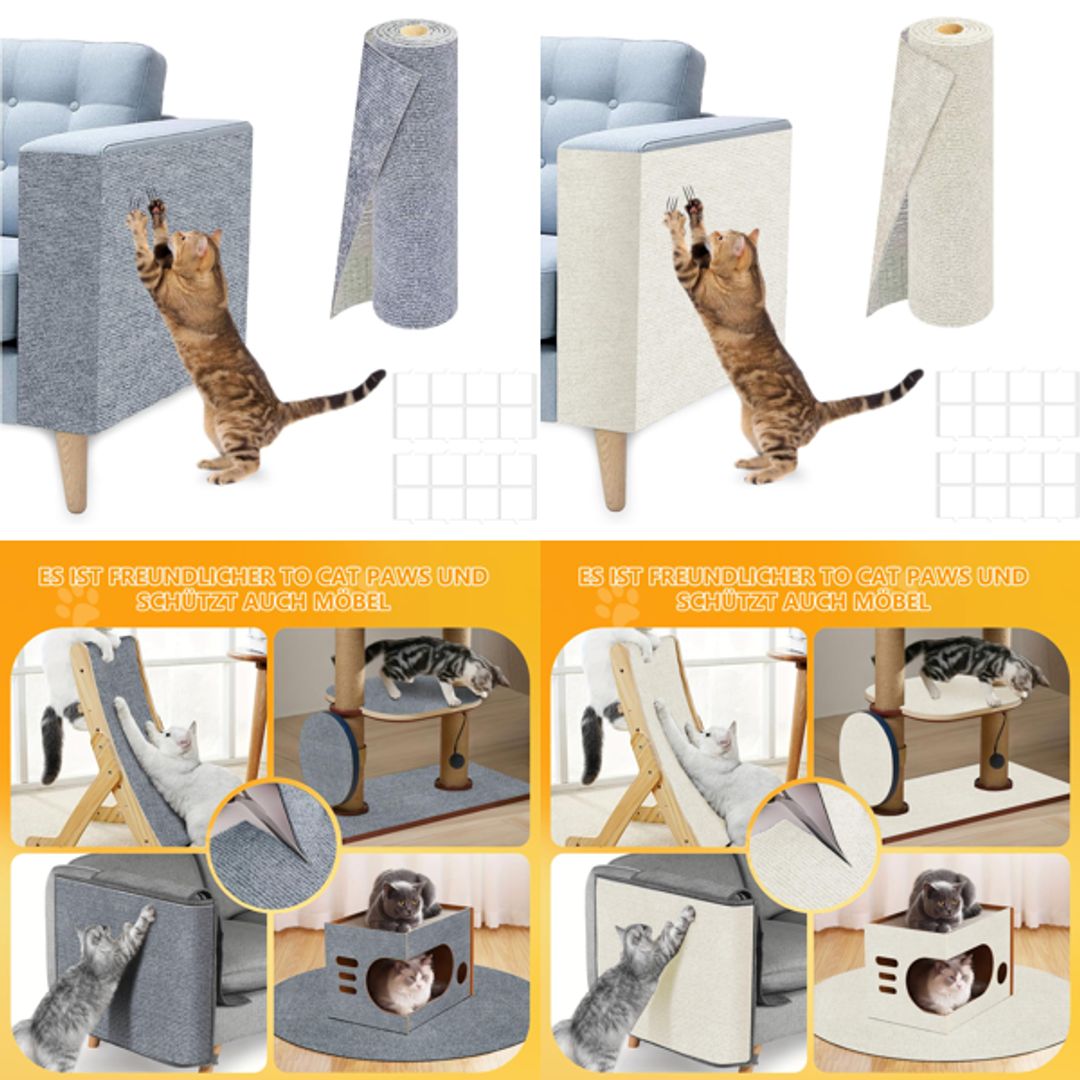 ES IST FREUNDLICHER TO CAT PAWS UND SCHÜTZT AUCH MÖBEL

ES IST FREUNDLICHER TO CAT PAWS UND SCHÜTZT AUCH MÖBEL