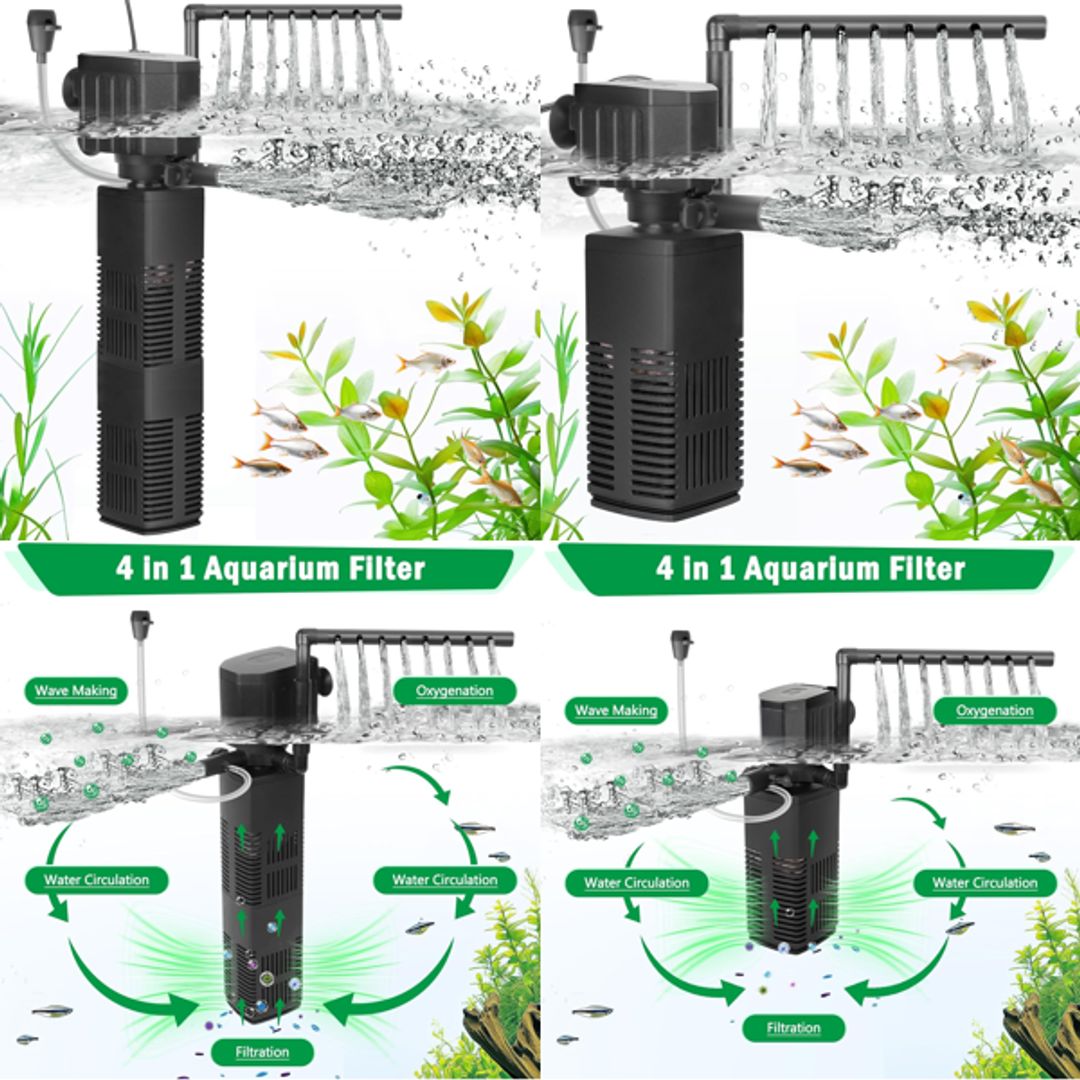 4 In 1 Aquarium Filter

4 In 1 Aquarium Filter

Wave Making
Oxygenation
Water Circulation
Water Circulation
Filtration

Wave Making
Oxygenation
Water Circulation
Water Circulation
Filtration