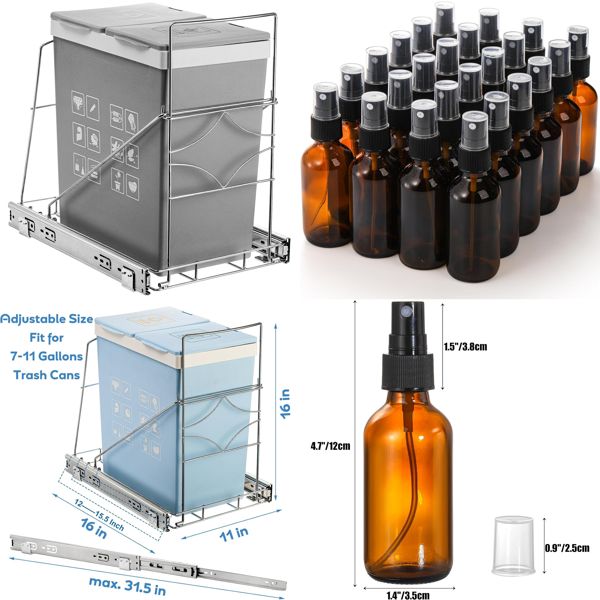 Adjustable Size
Fit for
7-11 Gallons
Trash Cans

16 in

12—15.5 inch

16 in

11 in

max. 31.5 in

1.5"/3.8cm

4.7"/12cm

0.9"/2.5cm

1.4"/3.5cm