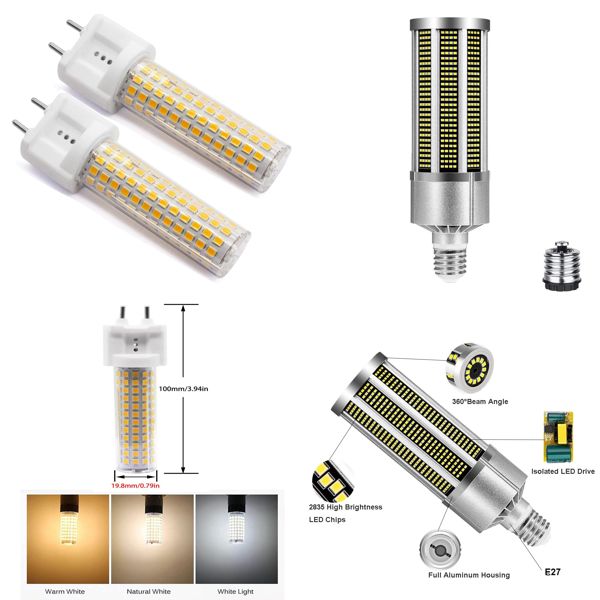 100mm/3.94in

19.8mm/0.79in

Warm White

Natural White

White Light

360°Beam Angle

Isolated LED Drive

2835 High Brightness LED Chips

Full Aluminum Housing

E27