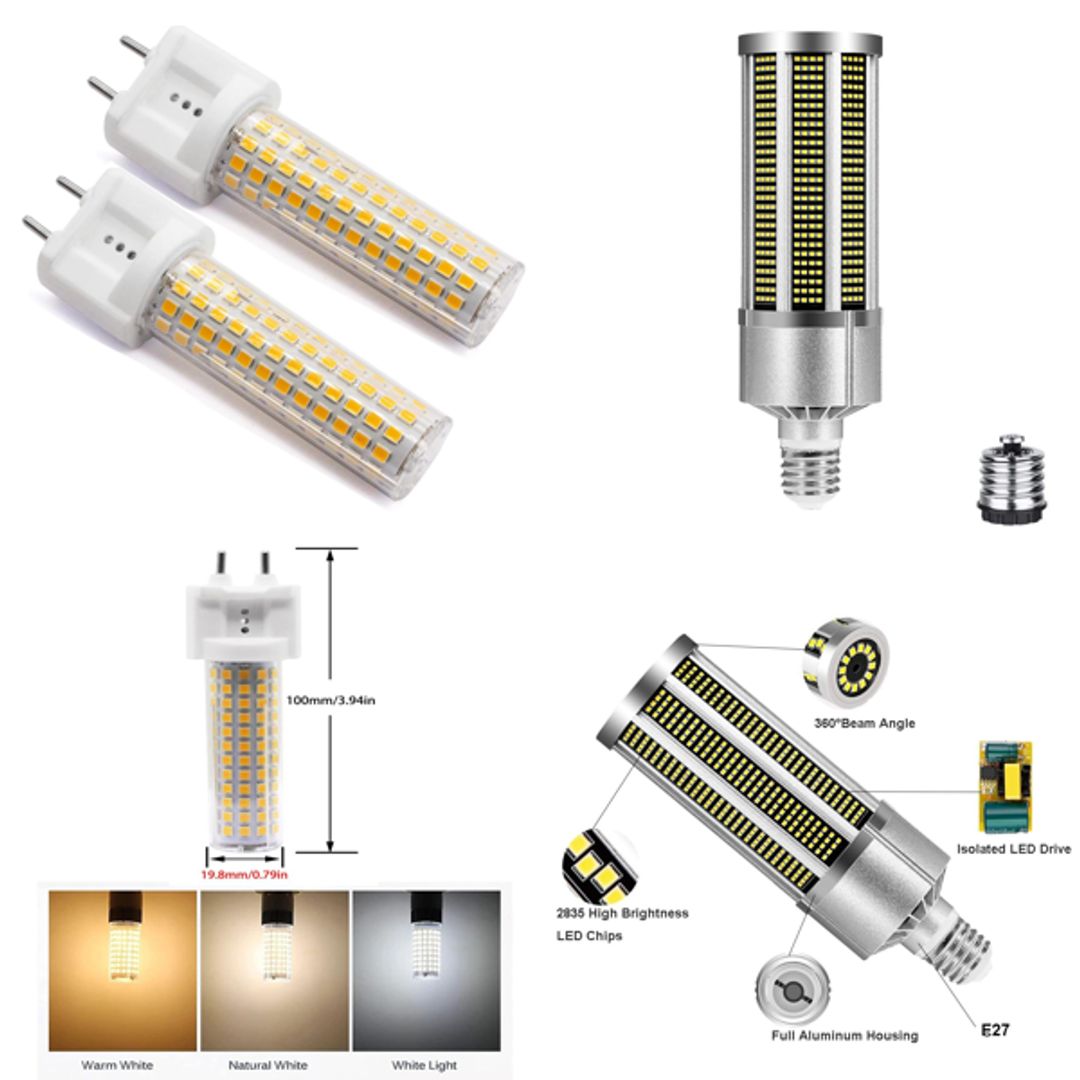 100mm/3.94in

19.8mm/0.79in

Warm White

Natural White

White Light

360°Beam Angle

Isolated LED Drive

2835 High Brightness LED Chips

Full Aluminum Housing

E27