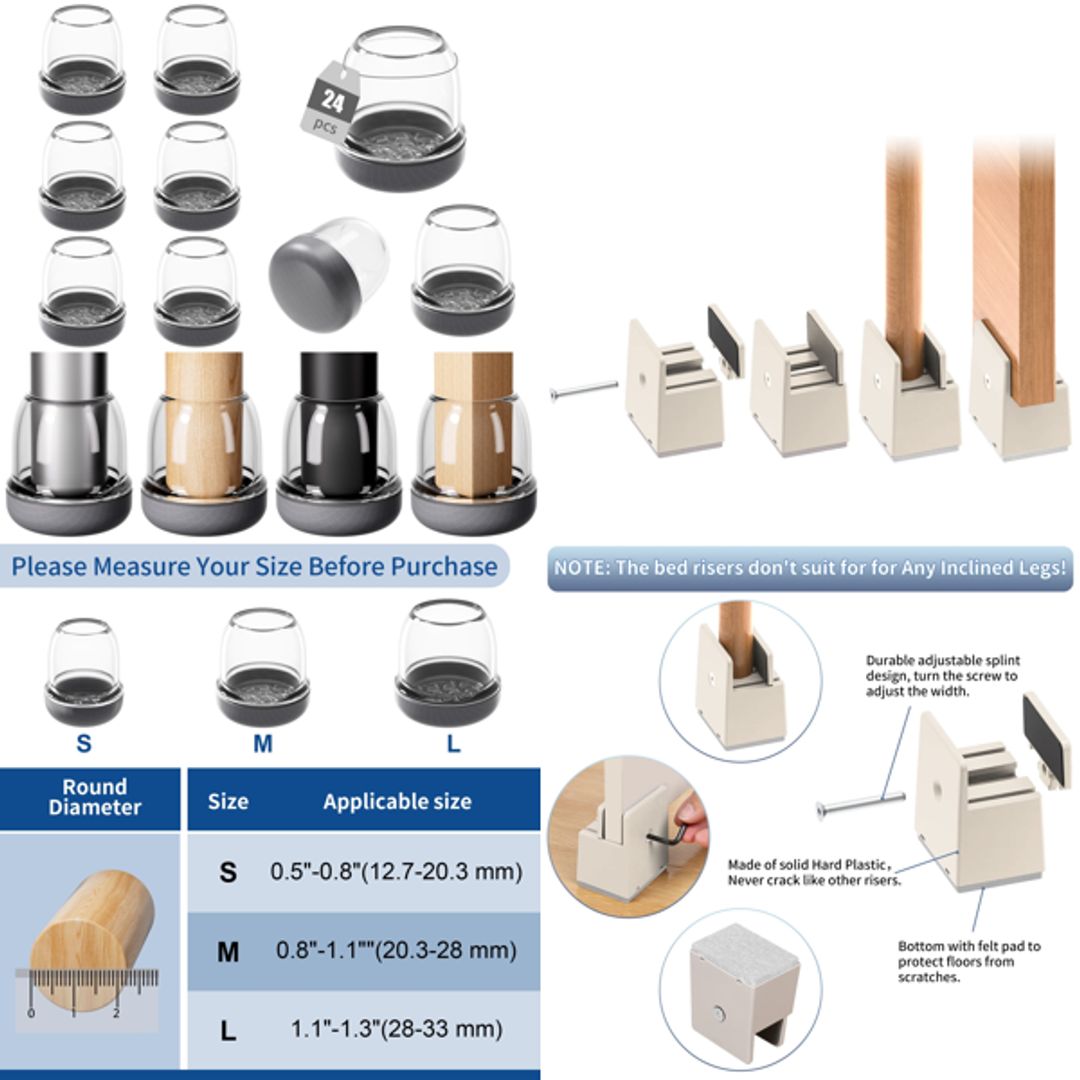 24 pcs

Please Measure Your Size Before Purchase

S

M

L

| Round Diameter | Size | Applicable size |
|---|---|---|
| 0 1 2 | S | 0.5"-0.8"(12.7-20.3 mm) |
| | M | 0.8"-1.1""(20.3-28 mm) |
| | L | 1.1"-1.3"(28-33 mm) |

NOTE: The bed risers don't suit for for Any Inclined Legs!

Durable adjustable splint design, turn the screw to adjust the width.

Made of solid Hard Plastic, Never crack like other risers.

Bottom with felt pad to protect floors from scratches.