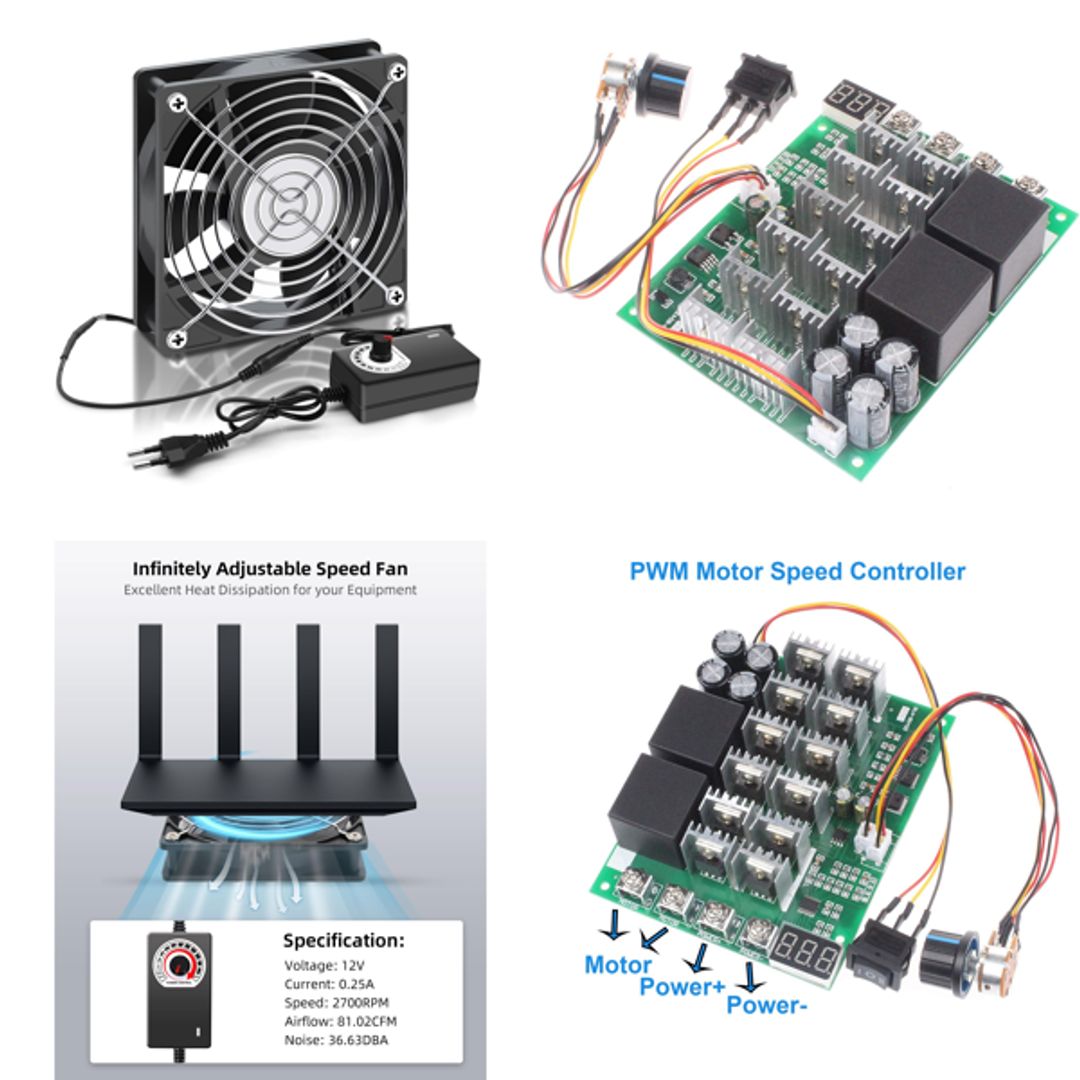 Infinitely Adjustable Speed Fan
Excellent Heat Dissipation for your Equipment

Specification:
Voltage: 12V
Current: 0.25A
Speed: 2700RPM
Airflow: 81.02CFM
Noise: 36.63DBA

PWM Motor Speed Controller

Motor
Power+
Power-