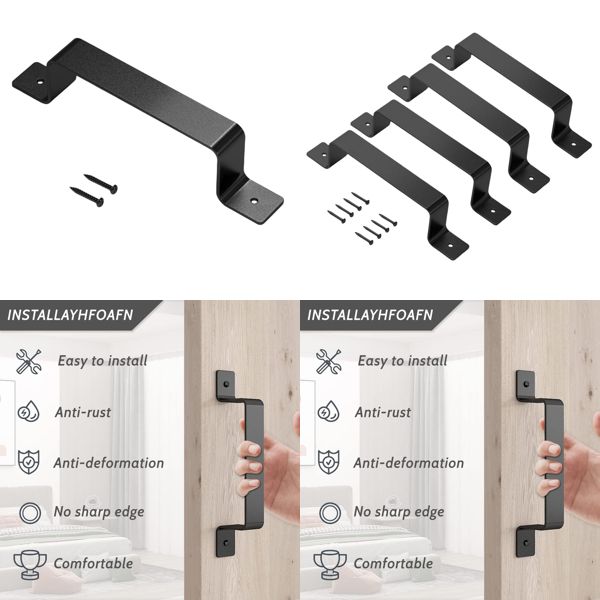 INSTALLAYHFOAFN

Easy to install

Anti-rust

Anti-deformation

No sharp edge

Comfortable

INSTALLAYHFOAFN

Easy to install

Anti-rust

Anti-deformation

No sharp edge

Comfortable