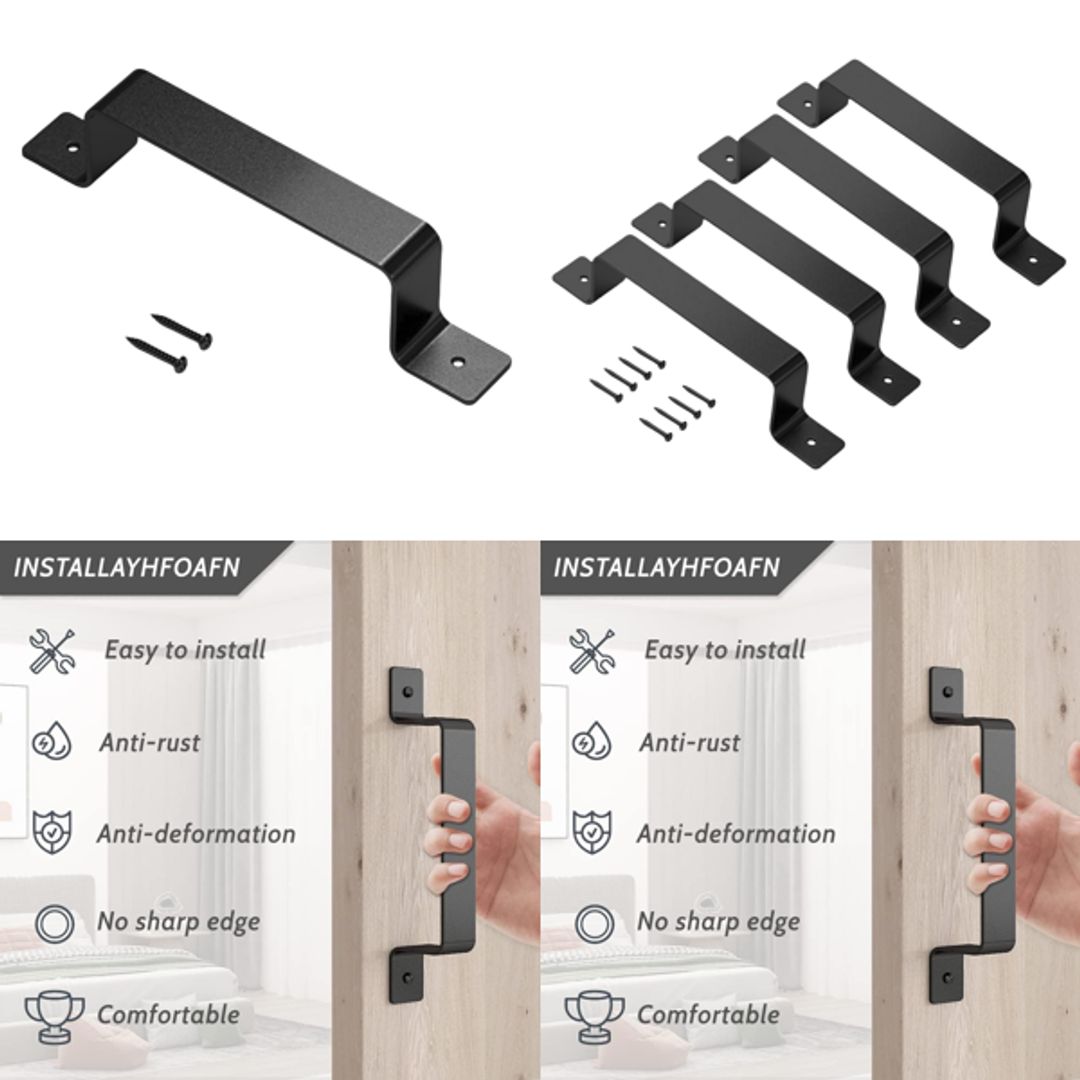 INSTALLAYHFOAFN

Easy to install

Anti-rust

Anti-deformation

No sharp edge

Comfortable

INSTALLAYHFOAFN

Easy to install

Anti-rust

Anti-deformation

No sharp edge

Comfortable