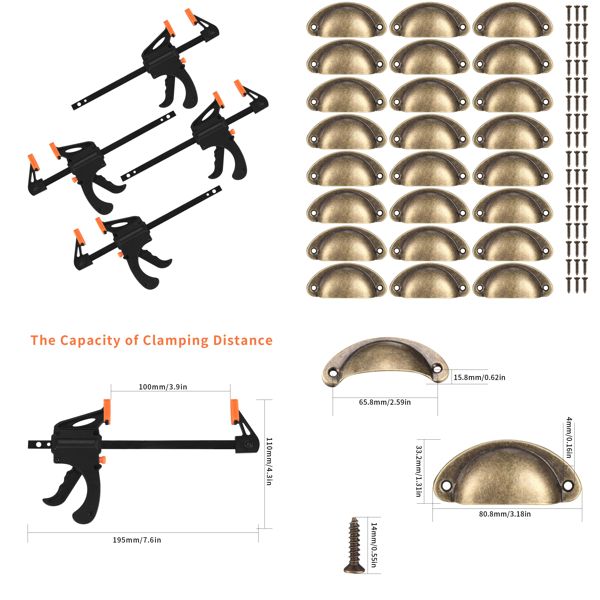 The Capacity of Clamping Distance

100mm/3.9in

110mm/4.3in

195mm/7.6in

15.8mm/0.62in

65.8mm/2.59in

4mm/0.16in

33.2mm/1.31in

80.8mm/3.18in

14mm/0.55in