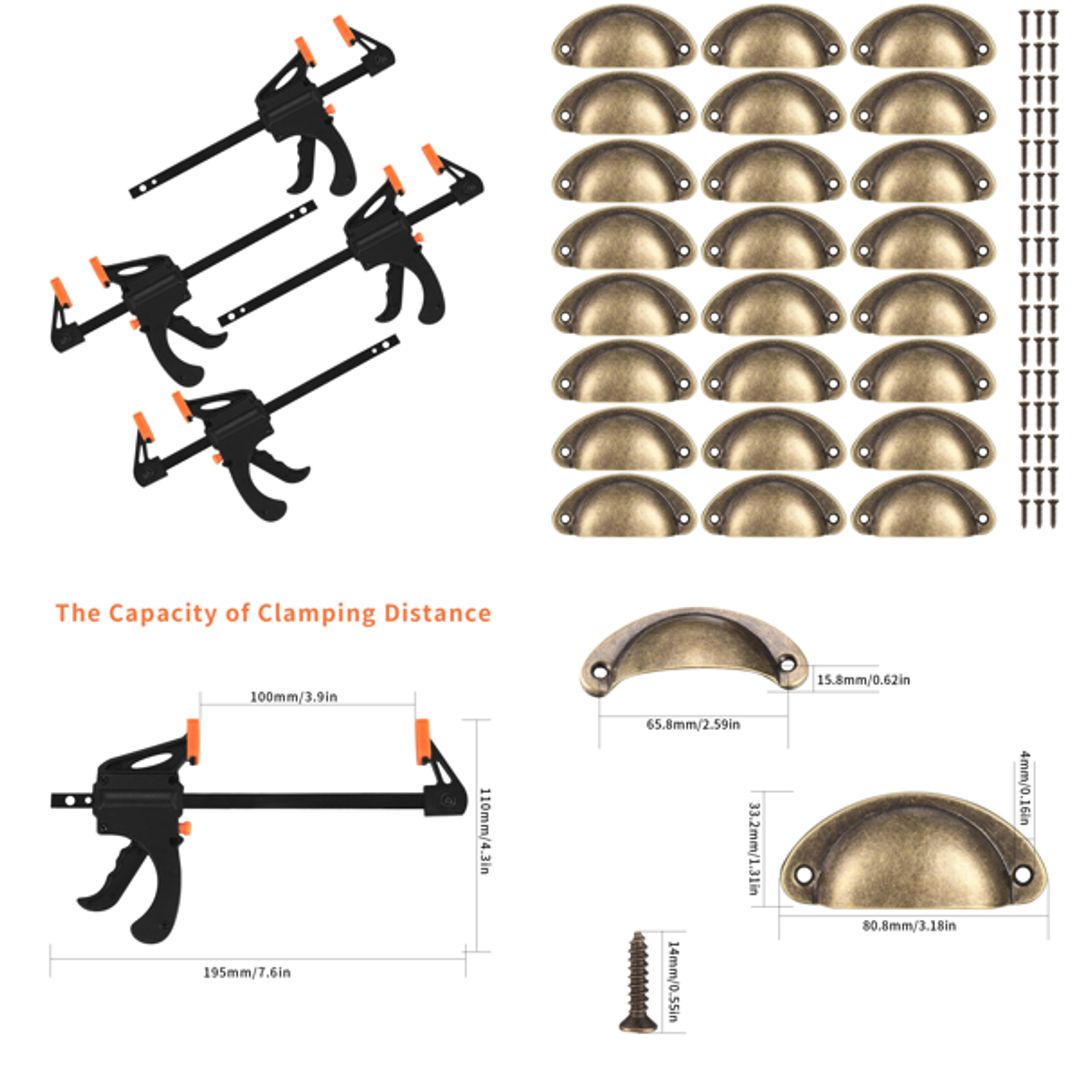 The Capacity of Clamping Distance

100mm/3.9in

110mm/4.3in

195mm/7.6in

15.8mm/0.62in

65.8mm/2.59in

4mm/0.16in

33.2mm/1.31in

80.8mm/3.18in

14mm/0.55in