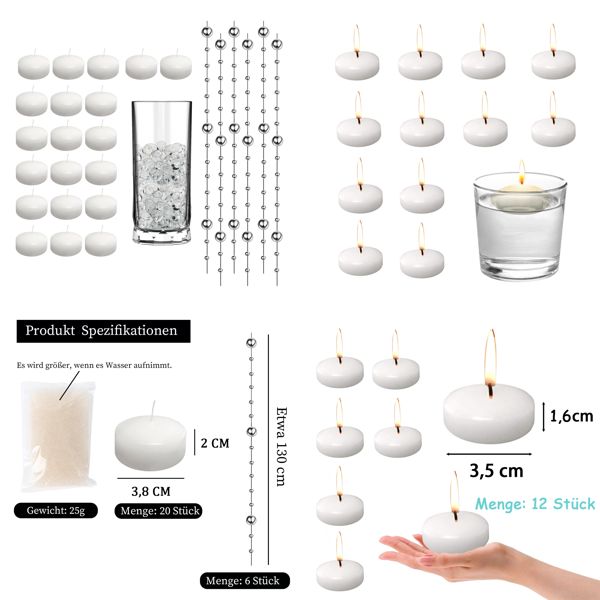 Produkt Spezifikationen

Es wird größer, wenn es Wasser aufnimmt.

2 CM

3,8 CM

Gewicht: 25g

Menge: 20 Stück

Etwa 130 cm

Menge: 6 Stück

1,6cm

3,5 cm

Menge: 12 Stück