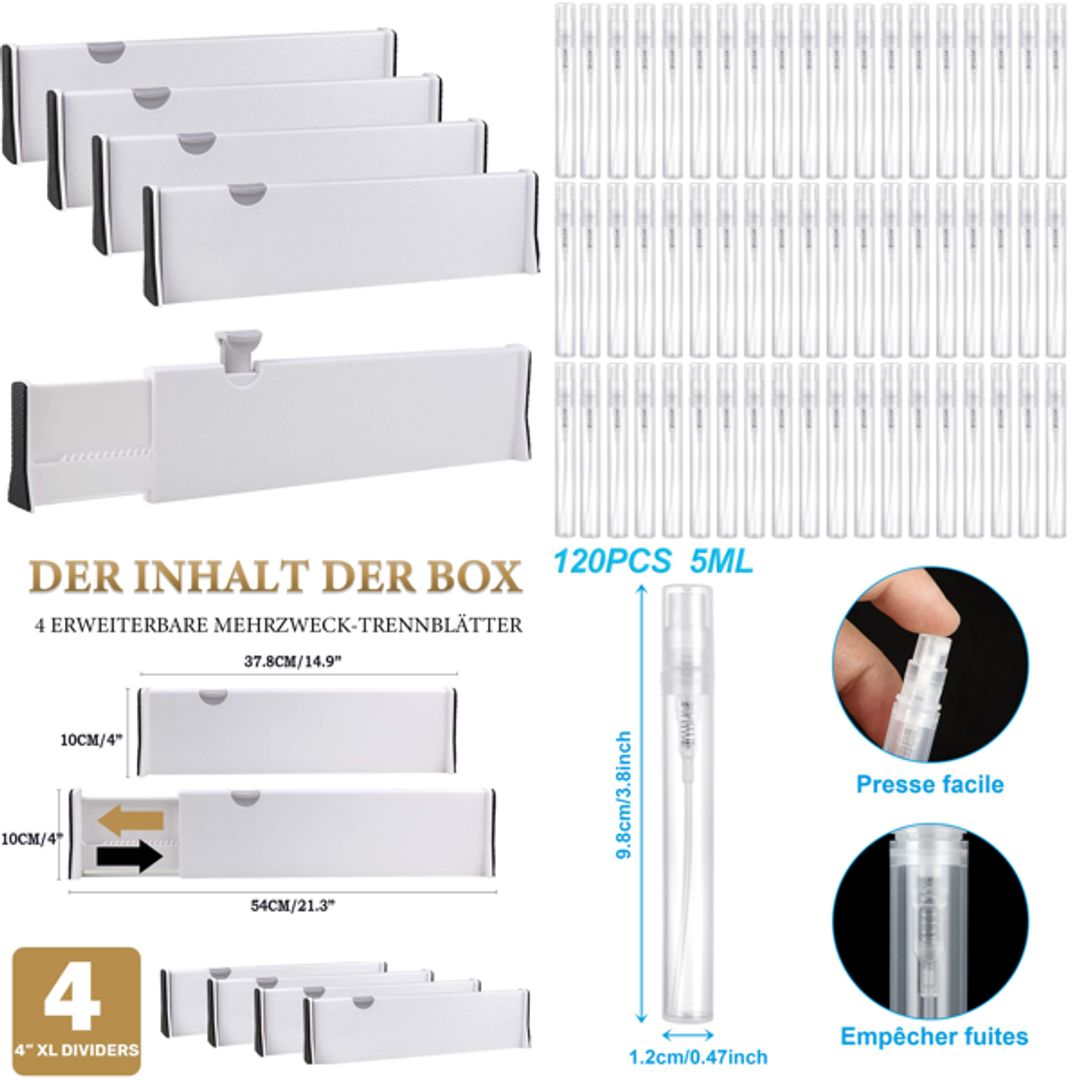 DER INHALT DER BOX
4 ERWEITERBARE MEHRZWECK-TRENNBLÄTTER

37.8CM/14.9"
10CM/4"
10CM/4"
54CM/21.3"

4
4" XL DIVIDERS

120PCS 5ML
9.8cm/3.8inch
1.2cm/0.47inch

Presse facile
Empêcher fuites