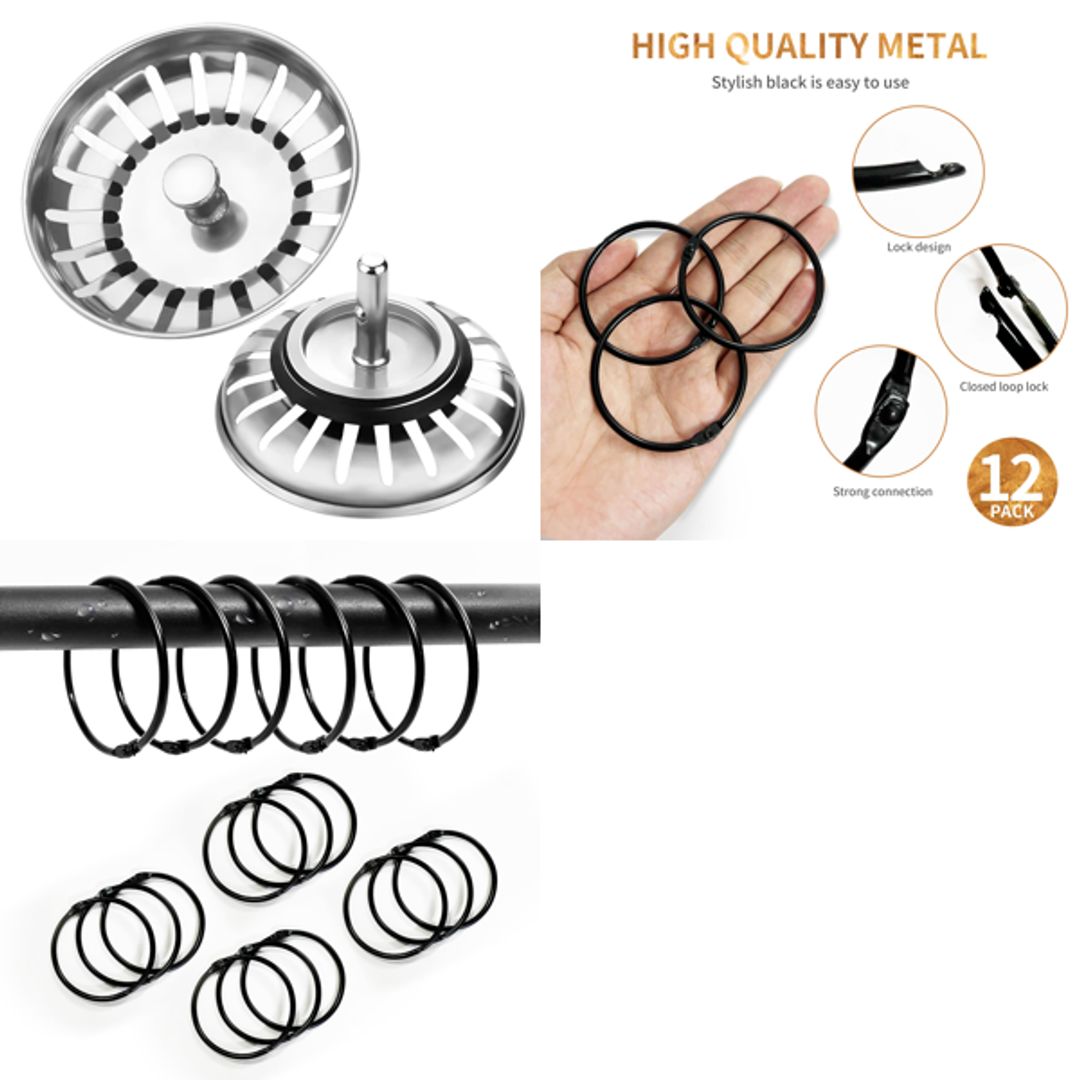 HIGH QUALITY METAL
Stylish black is easy to use

Lock design

Closed loop lock

Strong connection

12
PACK