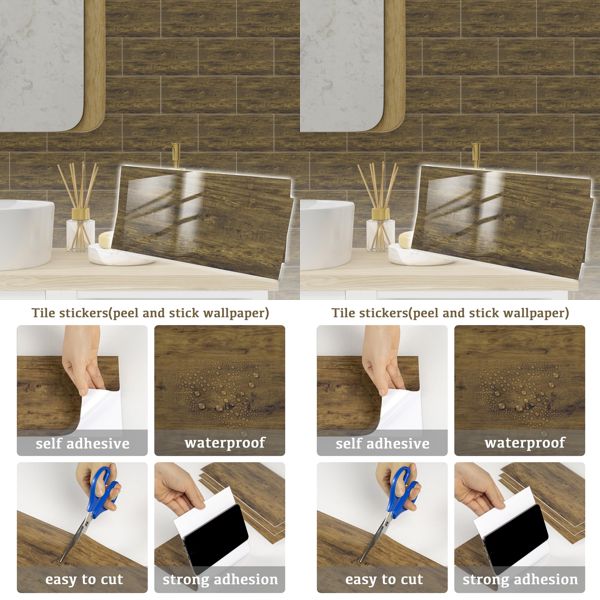 Tile stickers(peel and stick wallpaper)

self adhesive

waterproof

easy to cut

strong adhesion

Tile stickers(peel and stick wallpaper)

self adhesive

waterproof

easy to cut

strong adhesion