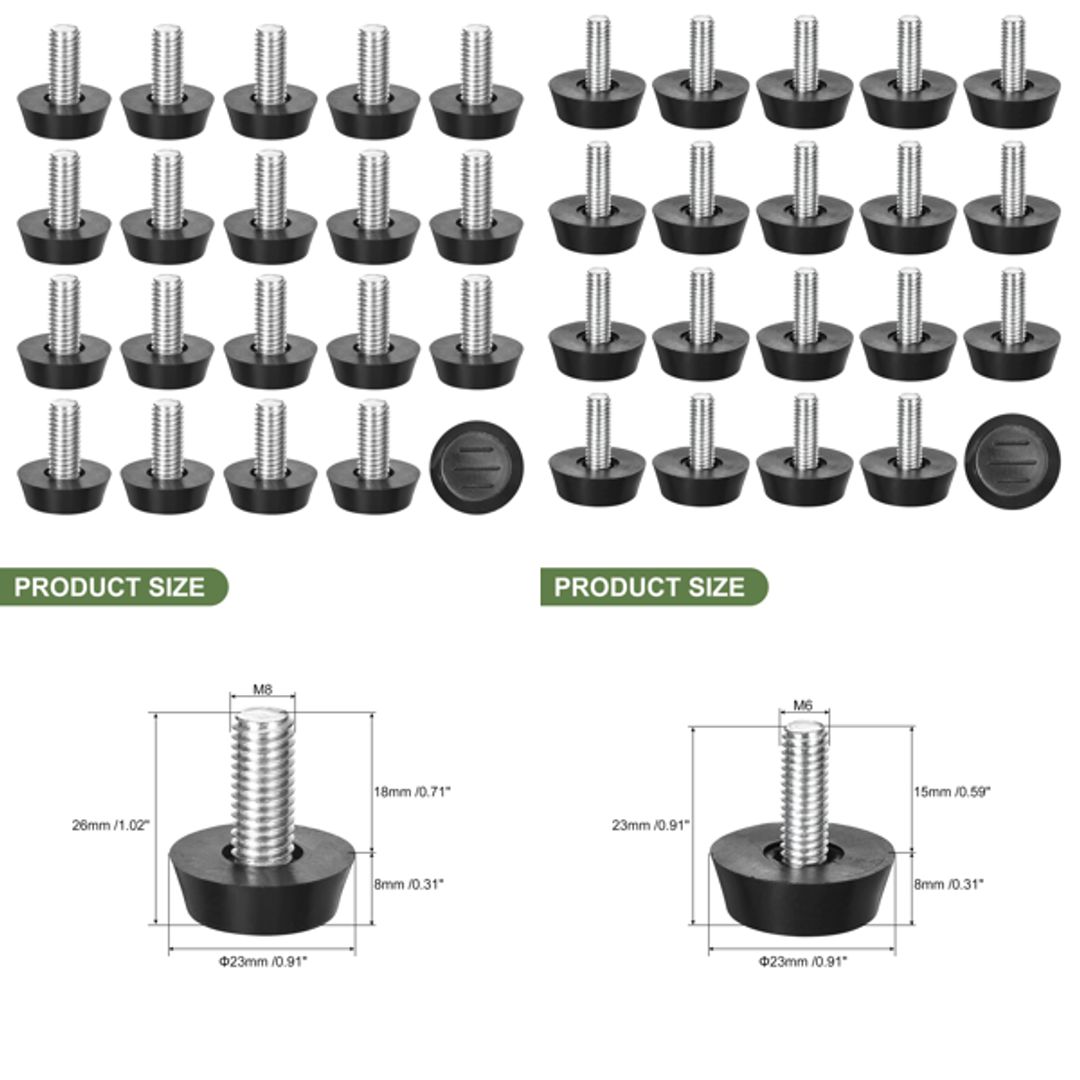 PRODUCT SIZE

M8

26mm /1.02"

18mm /0.71"

8mm /0.31"

Φ23mm /0.91"

PRODUCT SIZE

M6

23mm /0.91"

15mm /0.59"

8mm /0.31"

Φ23mm /0.91"