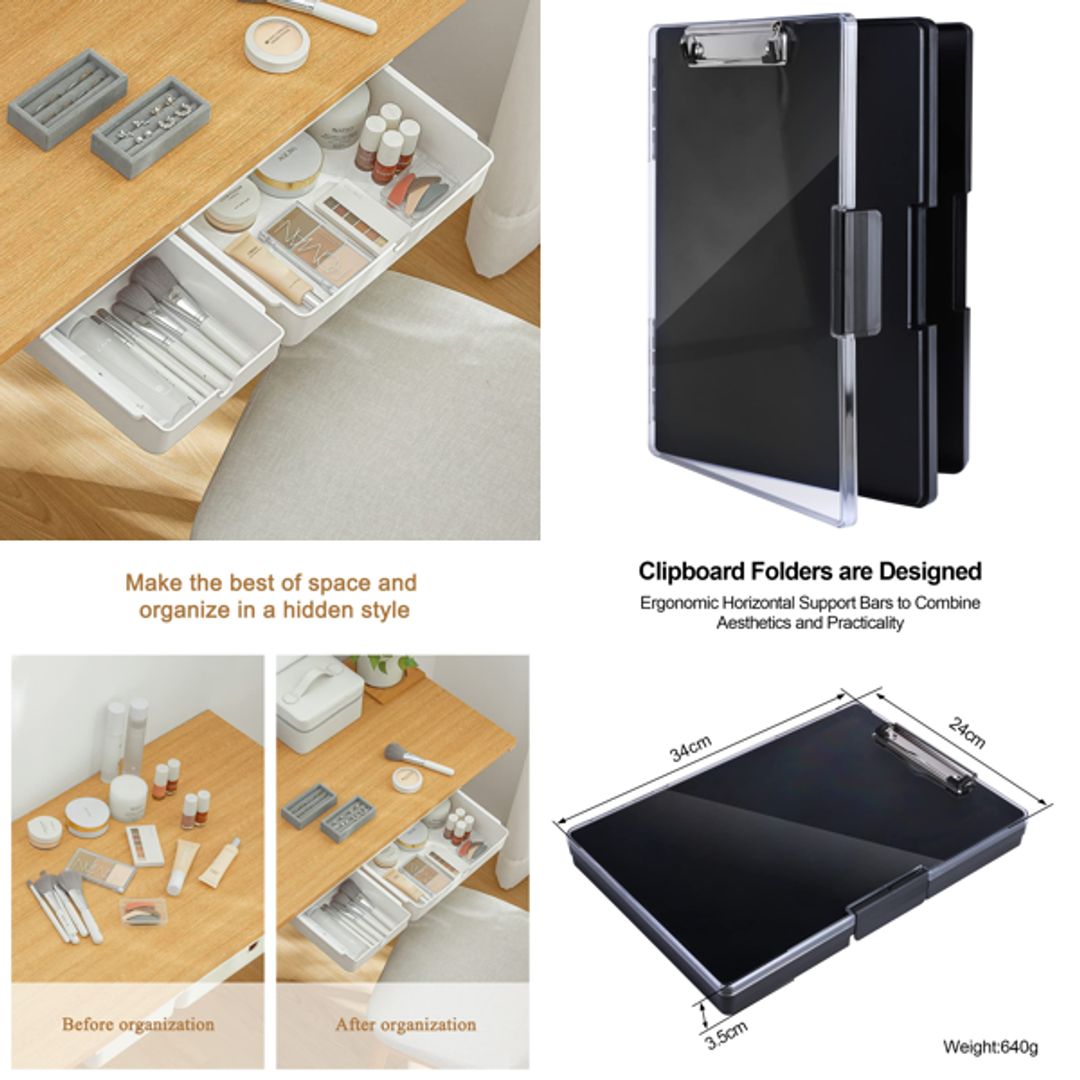 Make the best of space and organize in a hidden style

Before organization

After organization

Clipboard Folders are Designed

Ergonomic Horizontal Support Bars to Combine Aesthetics and Practicality

34cm

24cm

3.5cm

Weight:640g